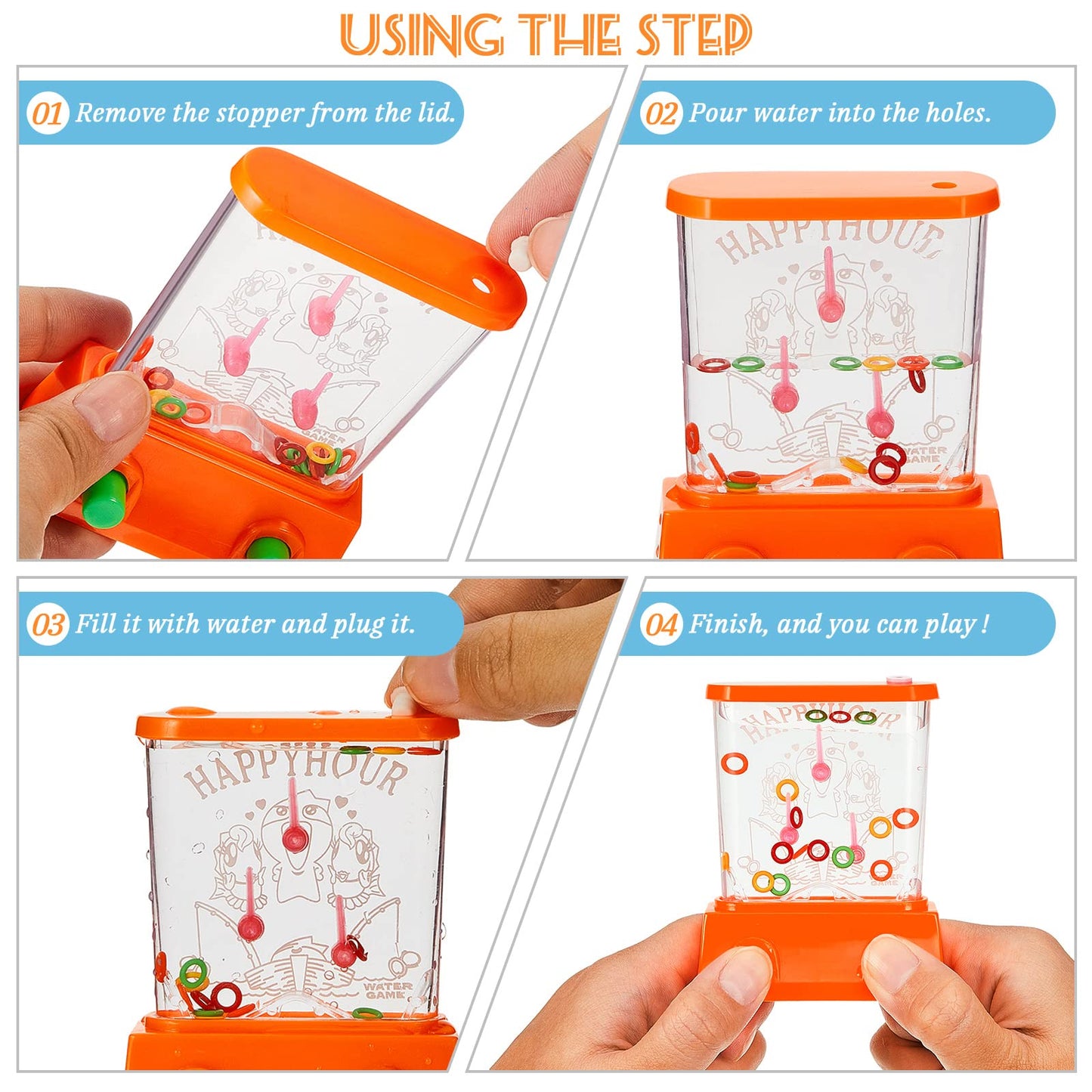 USING THE STEP

01 Remove the stopper from the lid.

WATER GAME

02 Pour water into the holes.

HAPPYHOUR

WATER GAME

03 Fill it with water and plug it.

HAPPYHOUR

WATER GAME

04 Finish, and you can play !

HAPPYHOUR

WATER GAME