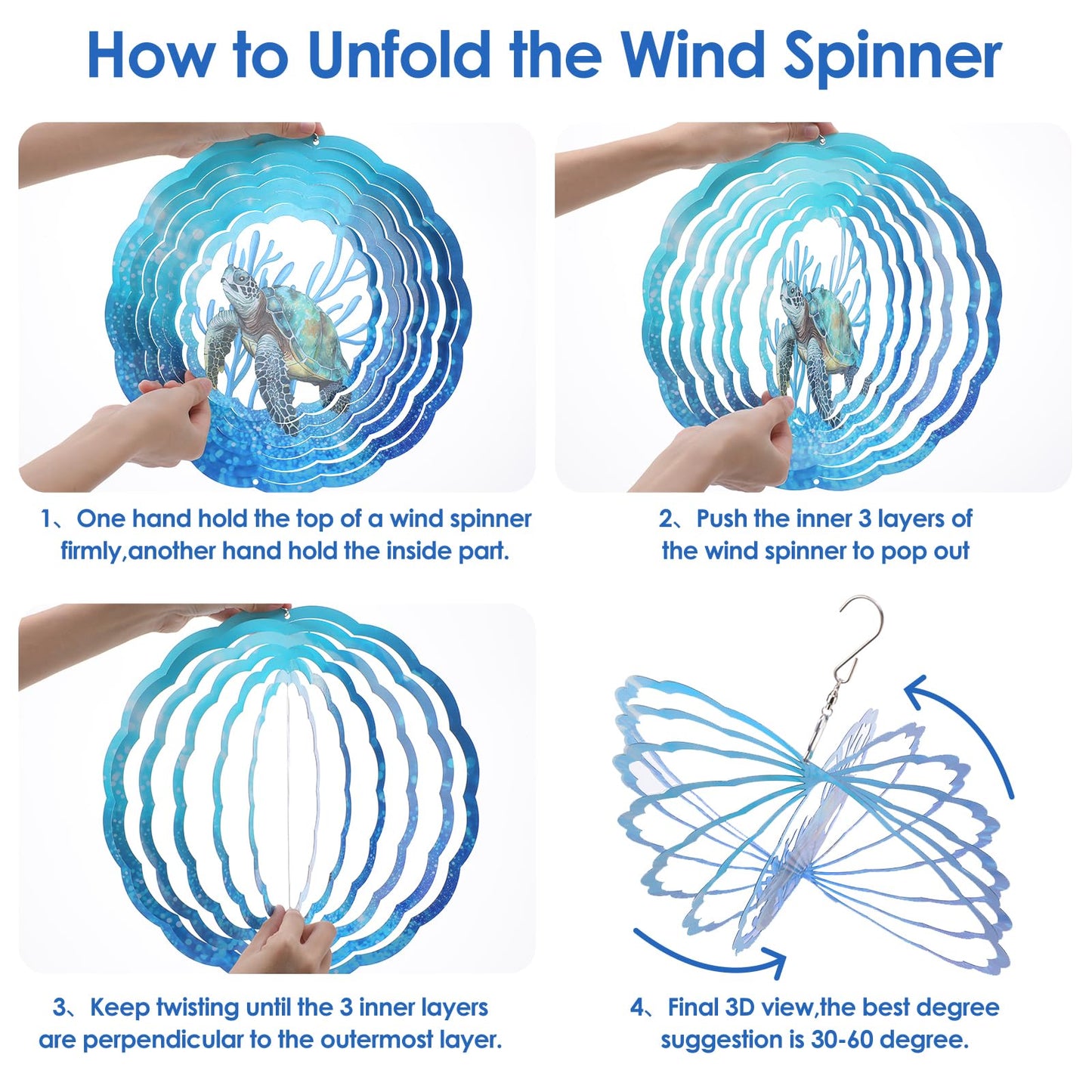 How to Unfold the Wind Spinner

1、One hand hold the top of a wind spinner firmly,another hand hold the inside part.

2、Push the inner 3 layers of the wind spinner to pop out

3、Keep twisting until the 3 inner layers are perpendicular to the outermost layer.

4、Final 3D view,the best degree suggestion is 30-60 degree.