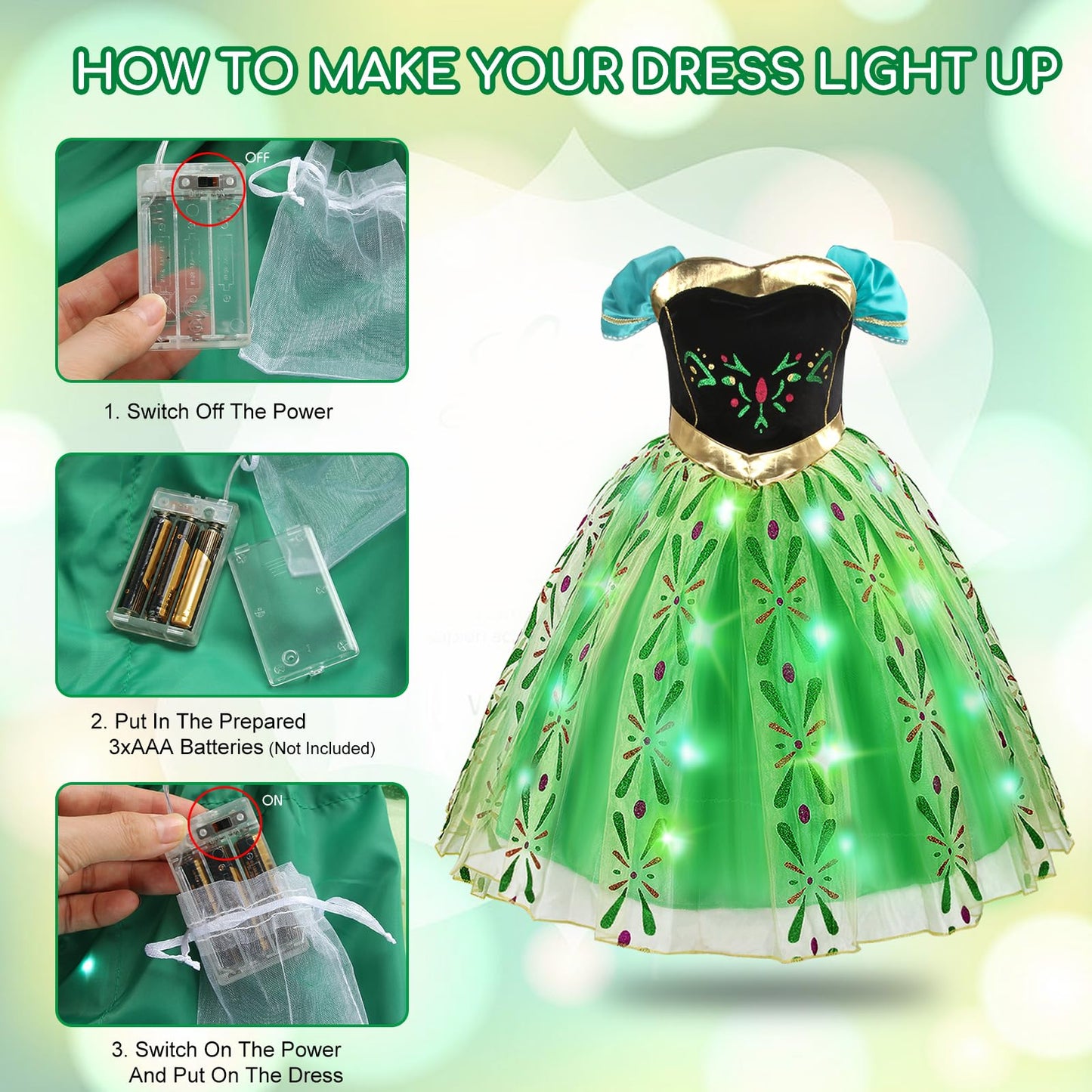 HOW TO MAKE YOUR DRESS LIGHT UP

OFF

1. Switch Off The Power

2. Put In The Prepared 3xAAA Batteries (Not Included)

ON

3. Switch On The Power And Put On The Dress