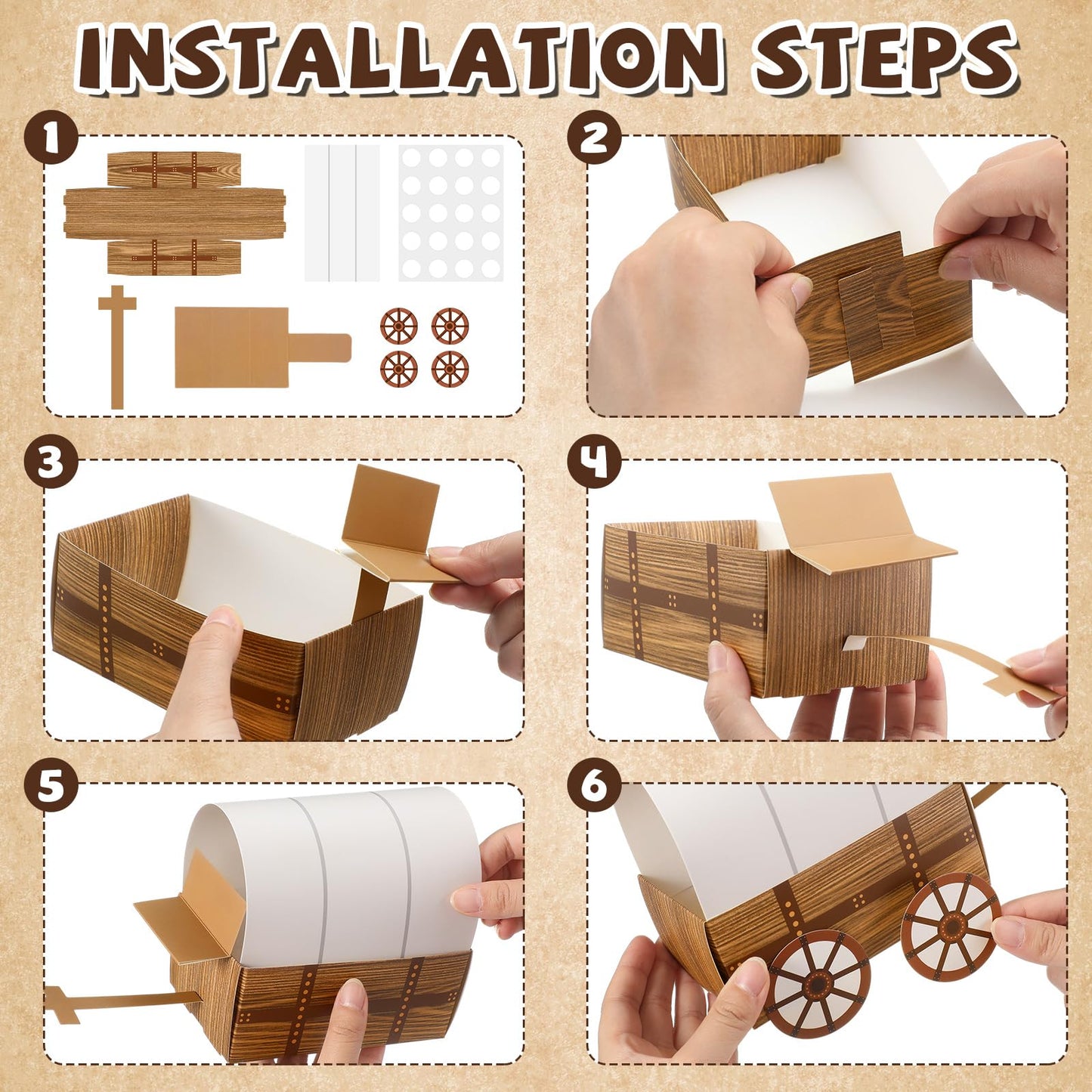 INSTALLATION STEPS

1

2

3

4

5

6