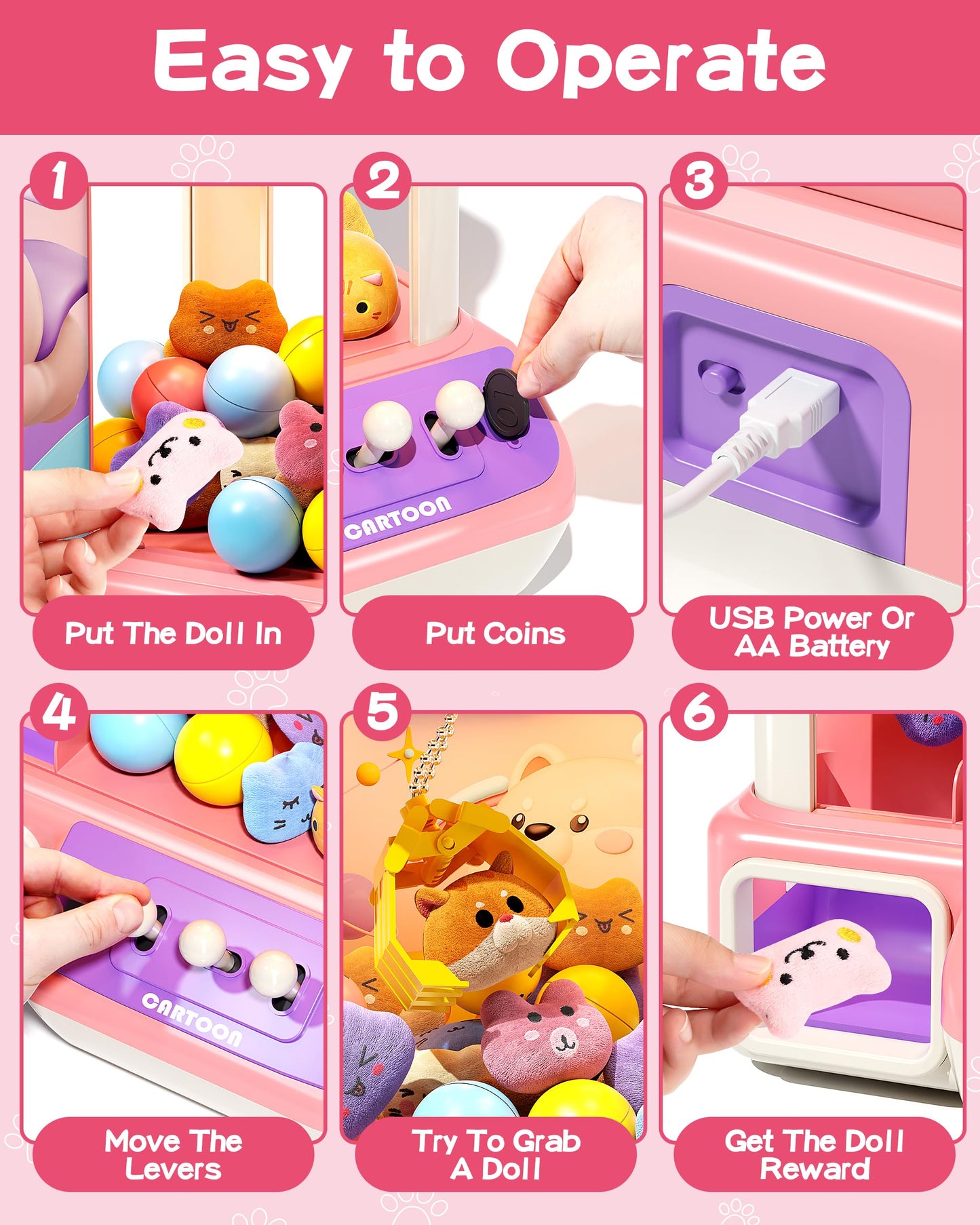 Easy to Operate

1

Put The Doll In

2

CARTOON

Put Coins

3

USB Power Or AA Battery

4

CARTOON

Move The Levers

5

Try To Grab A Doll

6

Get The Doll Reward