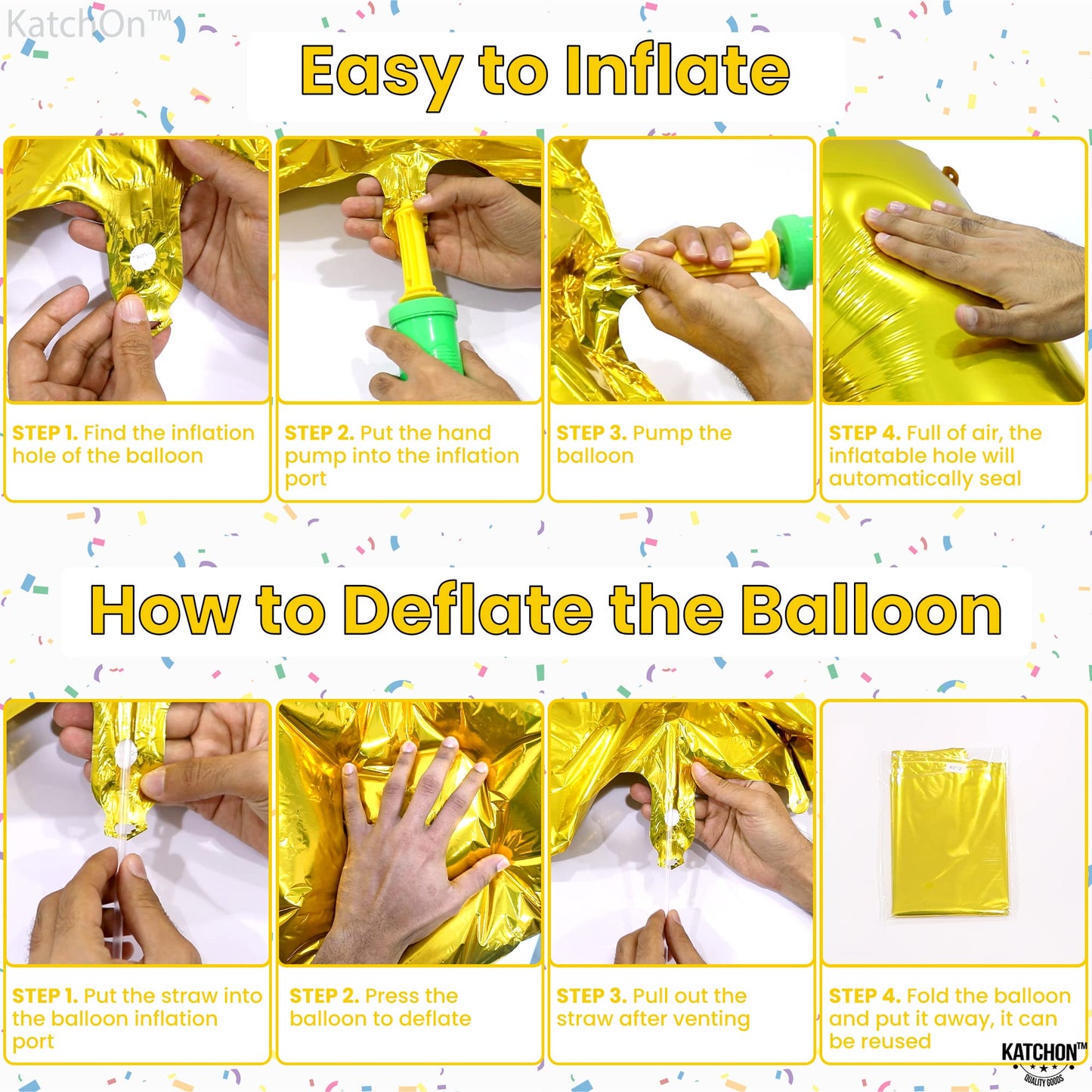 KatchOn™

Easy to Inflate

STEP 1. Find the inflation hole of the balloon

STEP 2. Put the hand pump into the inflation port

STEP 3. Pump the balloon

STEP 4. Full of air, the inflatable hole will automatically seal

How to Deflate the Balloon

STEP 1. Put the straw into the balloon inflation port

STEP 2. Press the balloon to deflate

STEP 3. Pull out the straw after venting

STEP 4. Fold the balloon and put it away, it can be reused

KATCHON™
QUALITY GOODS