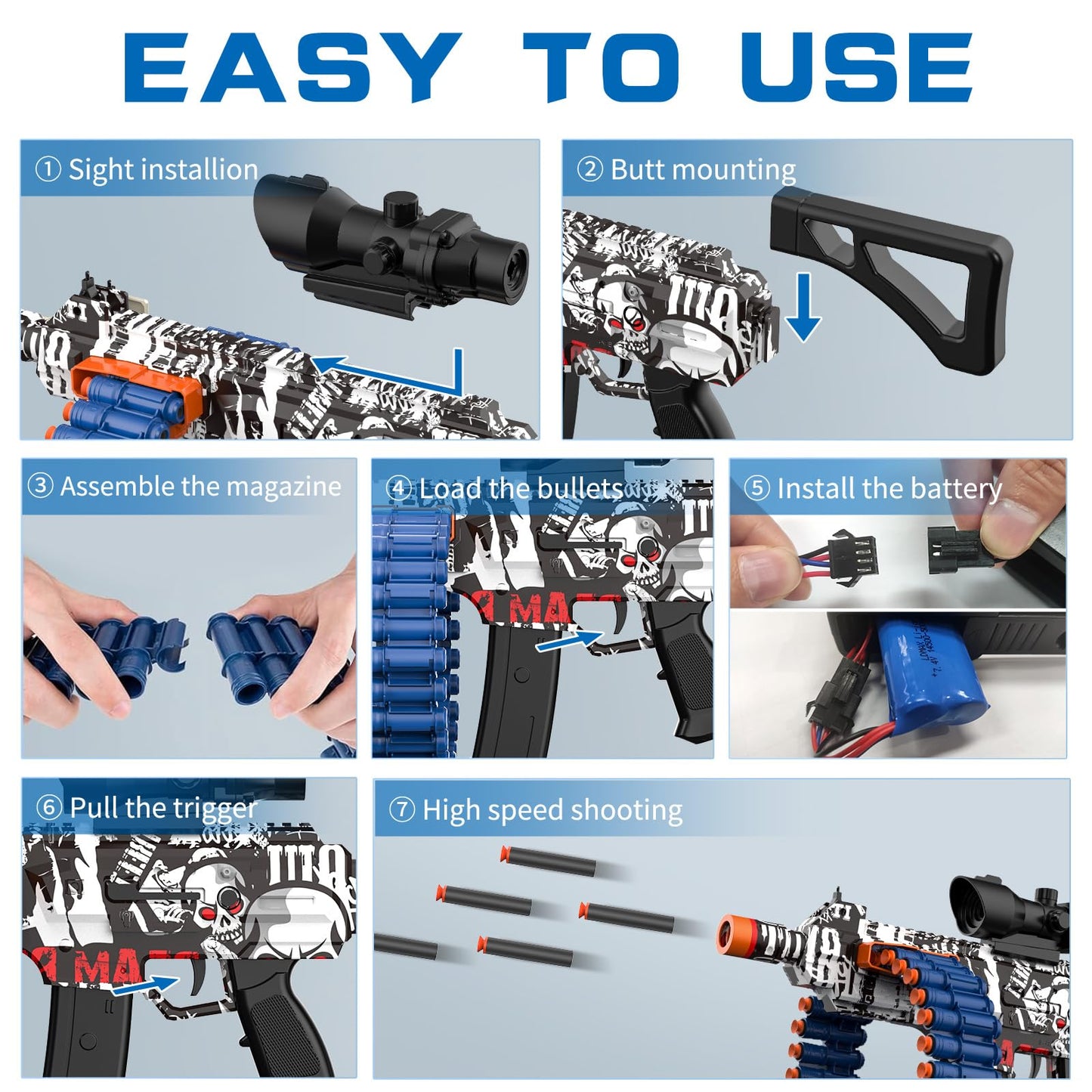 EASY TO USE

① Sight installion

② Butt mounting

③ Assemble the magazine

④ Load the bullets

⑤ Install the battery

⑥ Pull the trigger

⑦ High speed shooting