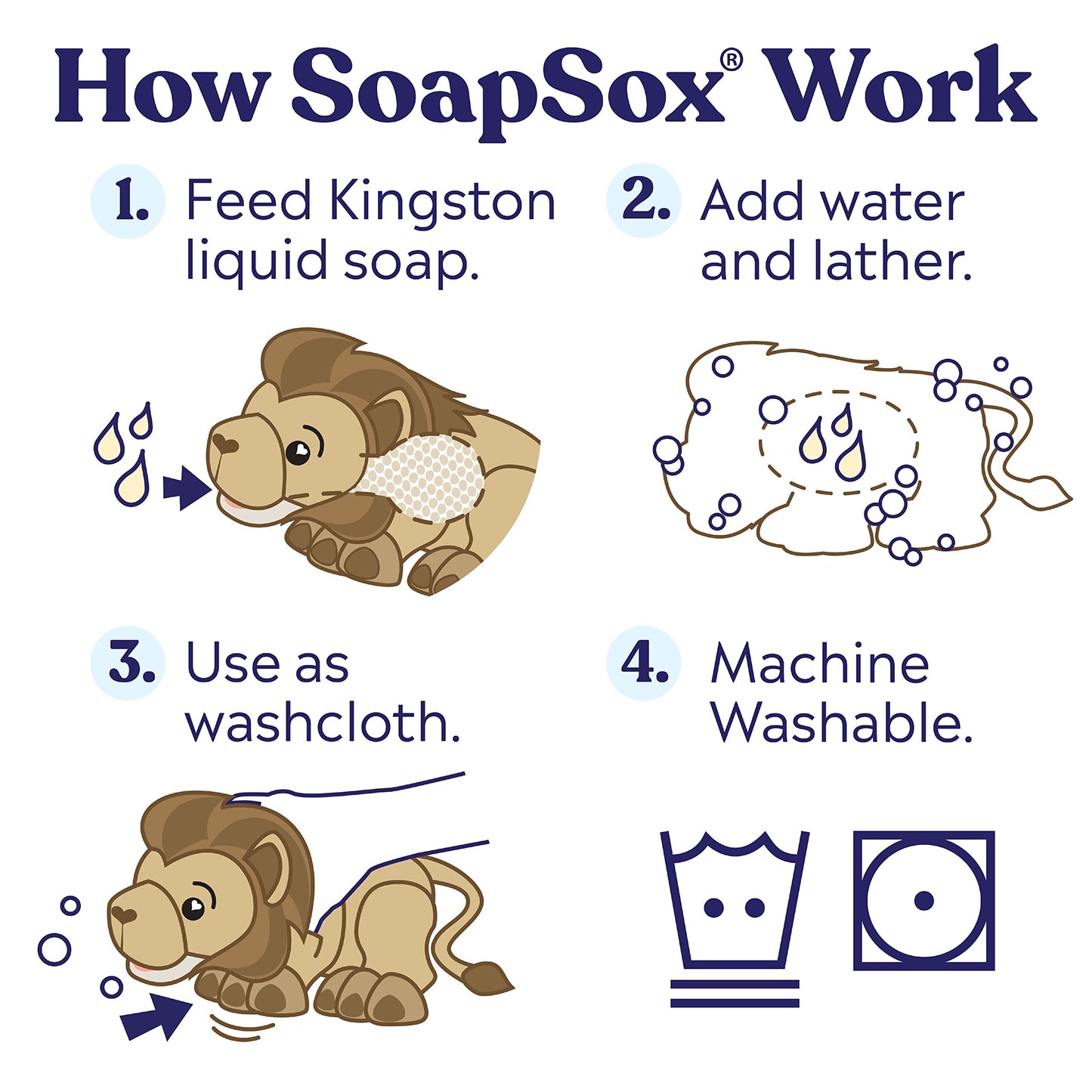 How SoapSox® Work

1. Feed Kingston liquid soap.

2. Add water and lather.

3. Use as washcloth.

4. Machine Washable.