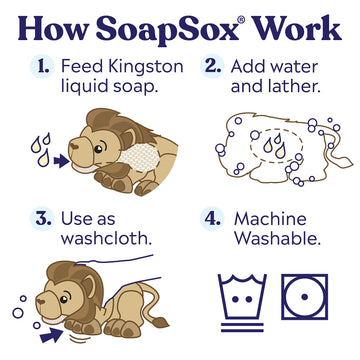 How SoapSox® Work

1. Feed Kingston liquid soap.

2. Add water and lather.

3. Use as washcloth.

4. Machine Washable.