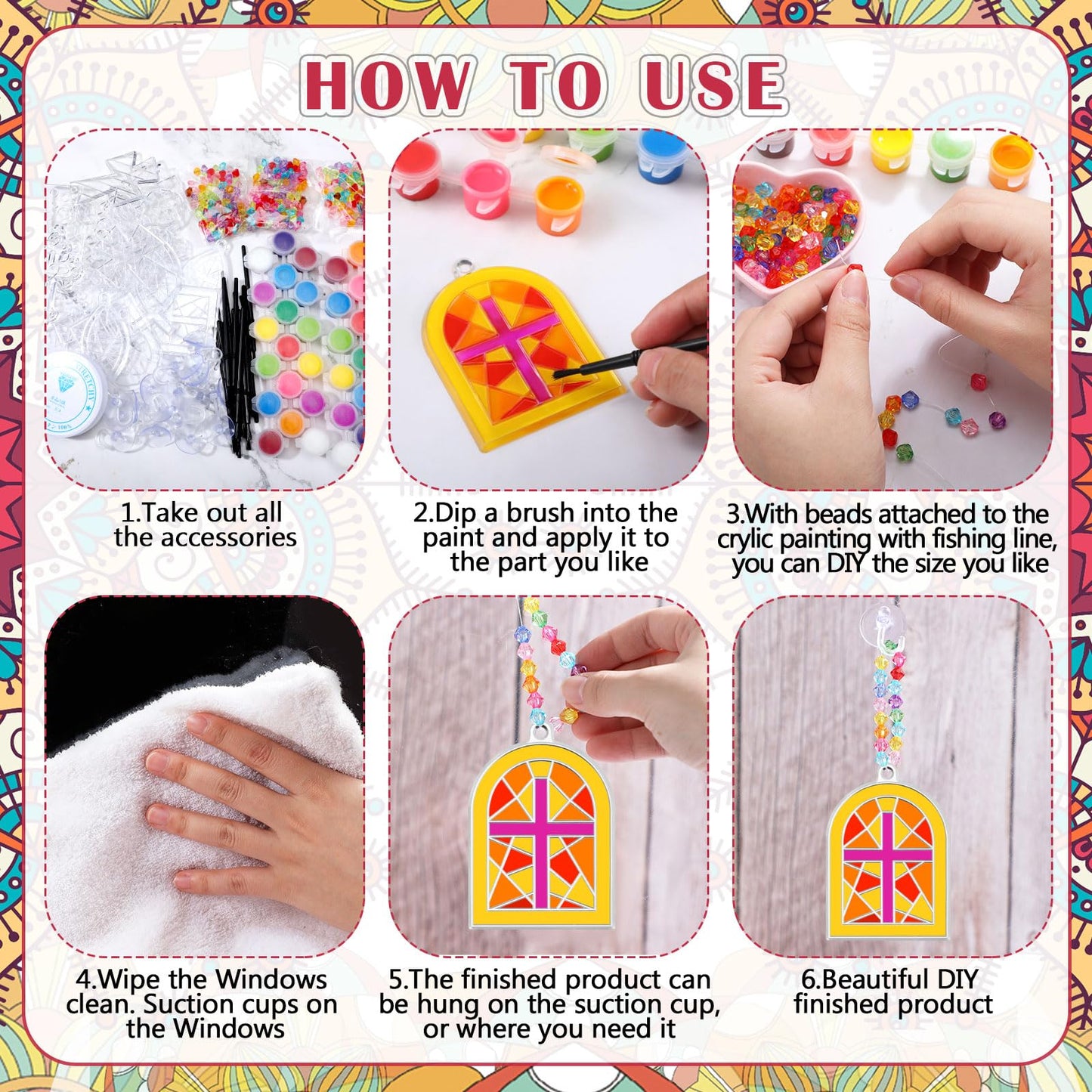 HOW TO USE

1.Take out all the accessories

2.Dip a brush into the paint and apply it to the part you like

3.With beads attached to the crylic painting with fishing line, you can DIY the size you like

4.Wipe the Windows clean. Suction cups on the Windows

5.The finished product can be hung on the suction cup, or where you need it

6.Beautiful DIY finished product