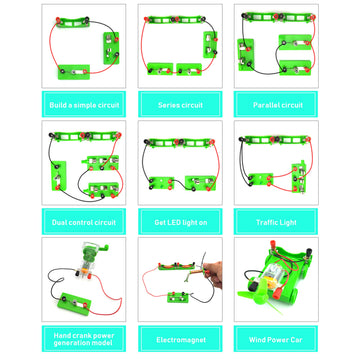 Build a simple circuit

Series circuit

Parallel circuit

Dual control circuit

Get LED light on

Traffic Light

Hand crank power generation model

Electromagnet

Wind Power Car