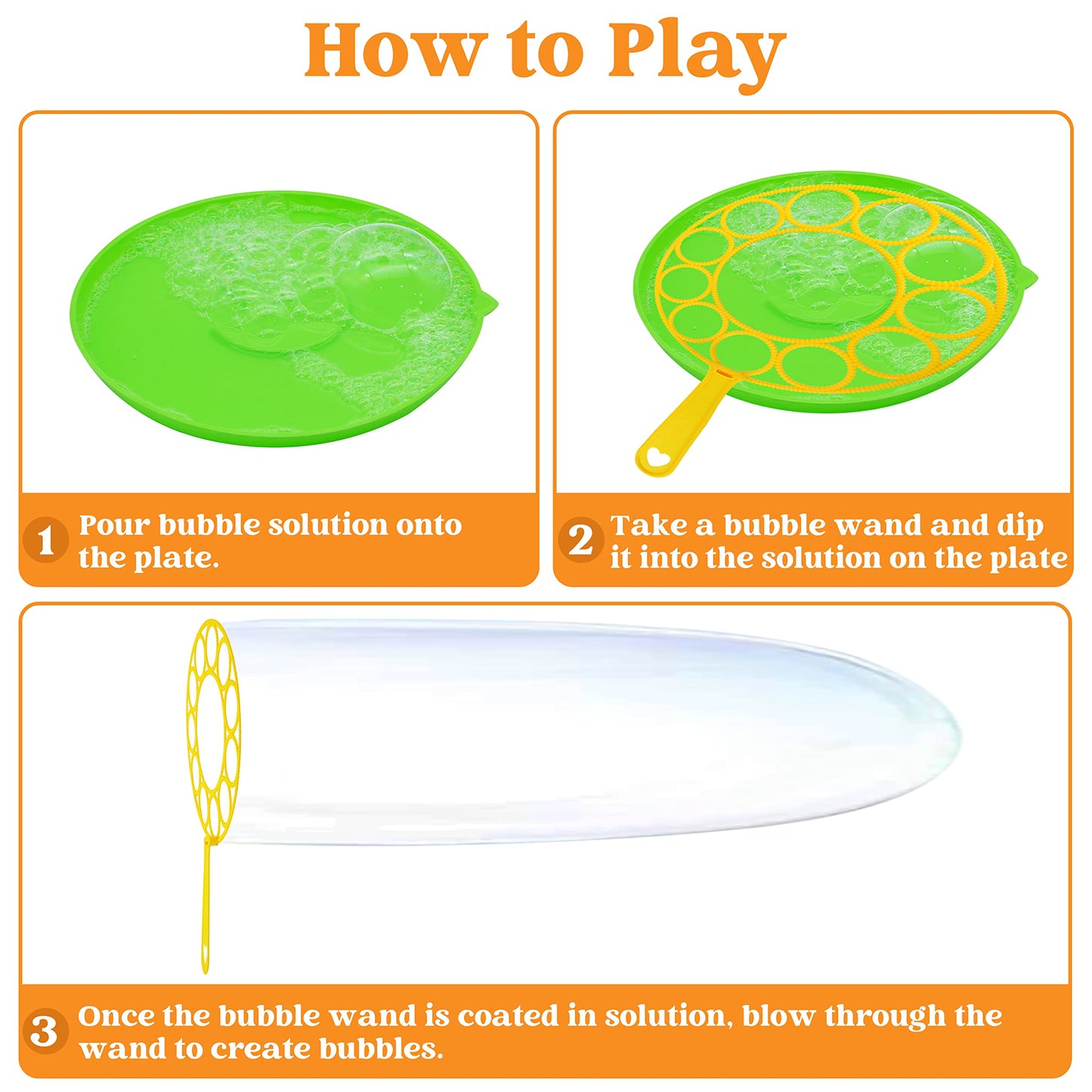 How to Play

1 Pour bubble solution onto the plate.

2 Take a bubble wand and dip it into the solution on the plate

3 Once the bubble wand is coated in solution, blow through the wand to create bubbles.