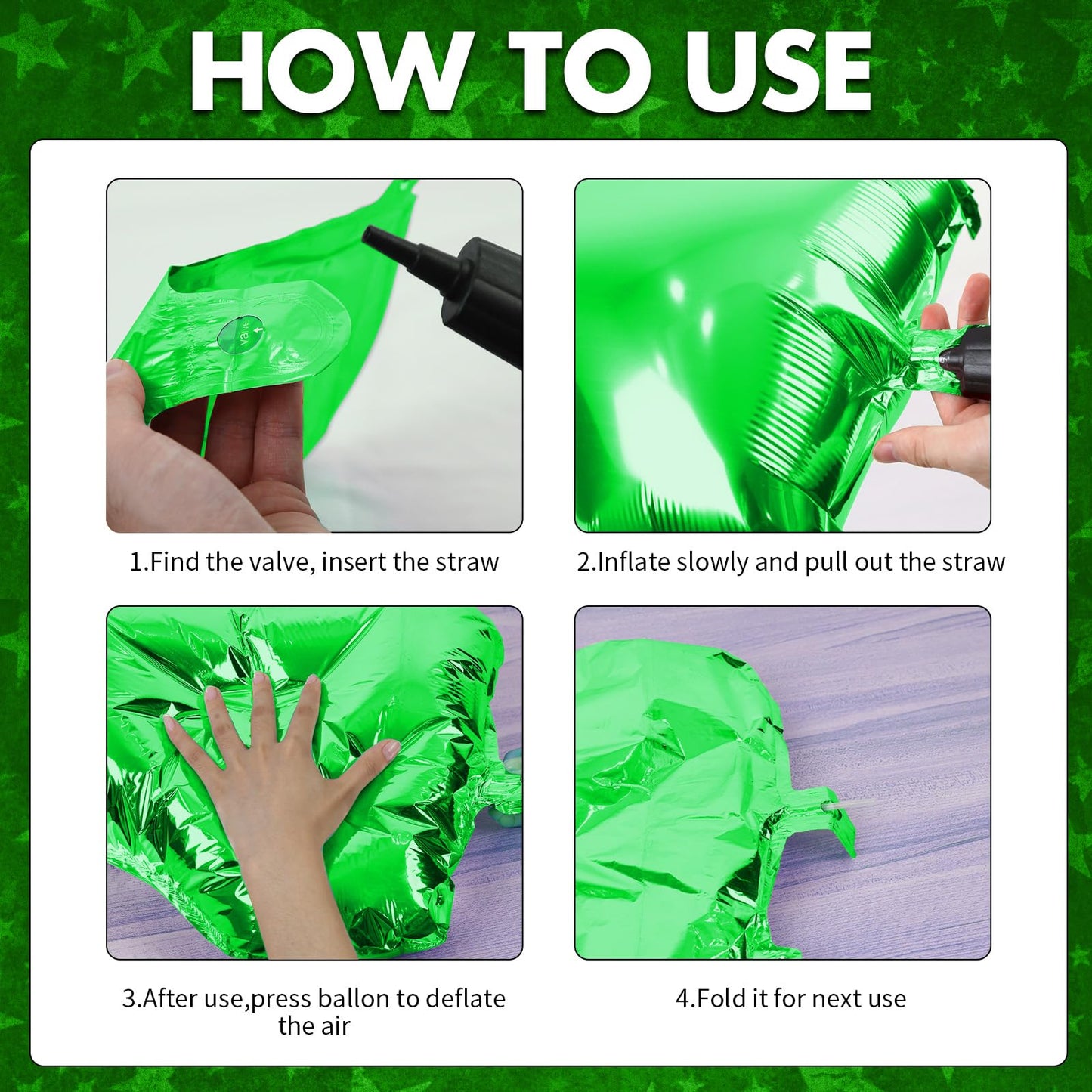 HOW TO USE

valve

1.Find the valve, insert the straw

2.Inflate slowly and pull out the straw

3.After use,press ballon to deflate the air

4.Fold it for next use