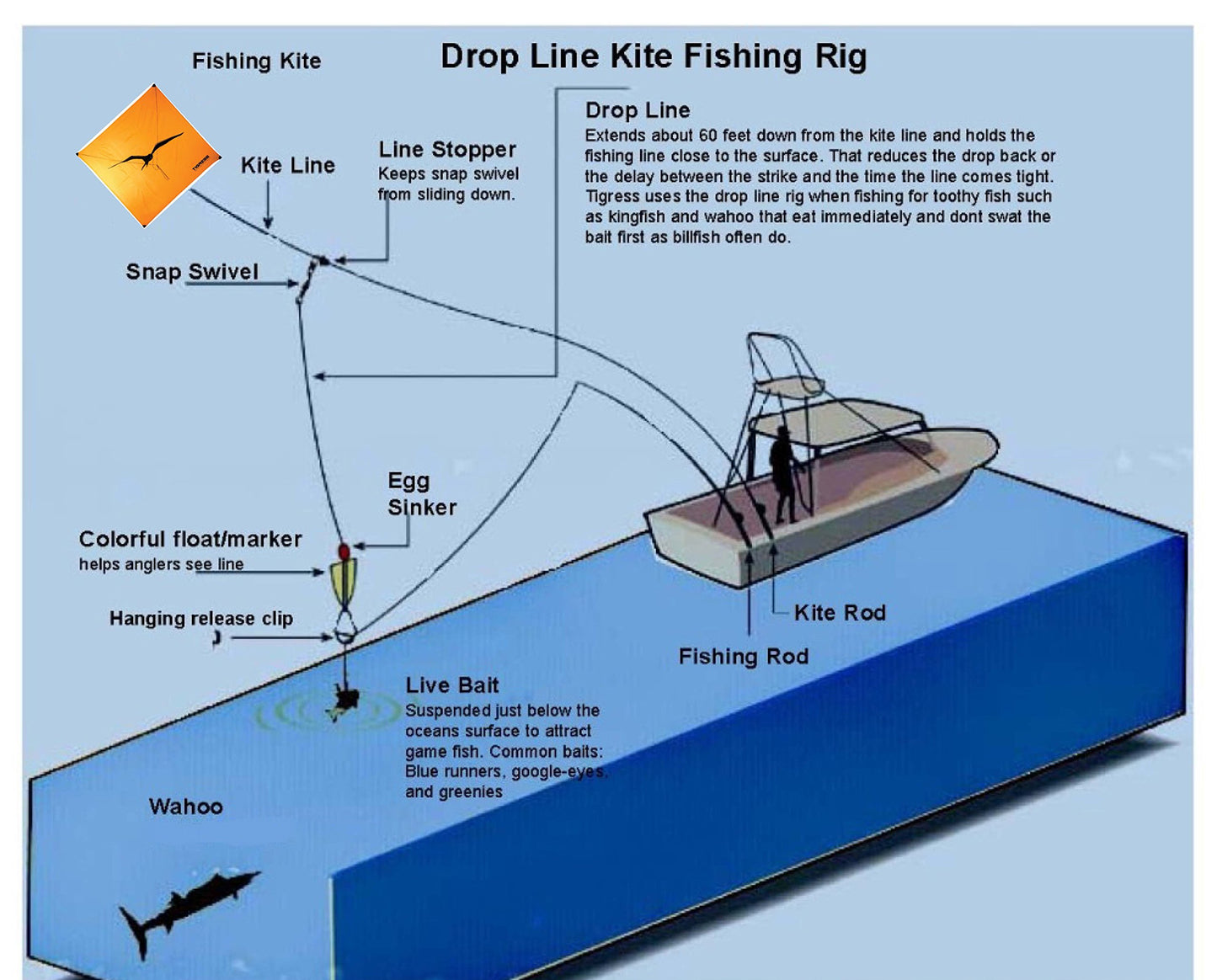 Drop Line Kite Fishing Rig

Fishing Kite

Kite Line

Line Stopper
Keeps snap swivel from sliding down.

Drop Line
Extends about 60 feet down from the kite line and holds the fishing line close to the surface. That reduces the drop back or the delay between the strike and the time the line comes tight. Tigress uses the drop line rig when fishing for toothy fish such as kingfish and wahoo that eat immediately and dont swat the bait first as billfish often do.

Snap Swivel

Egg Sinker

Colorful float/marker
helps anglers see line

Hanging release clip

Kite Rod

Fishing Rod

Live Bait
Suspended just below the oceans surface to attract game fish. Common baits: Blue runners, google-eyes, and greenies

Wahoo