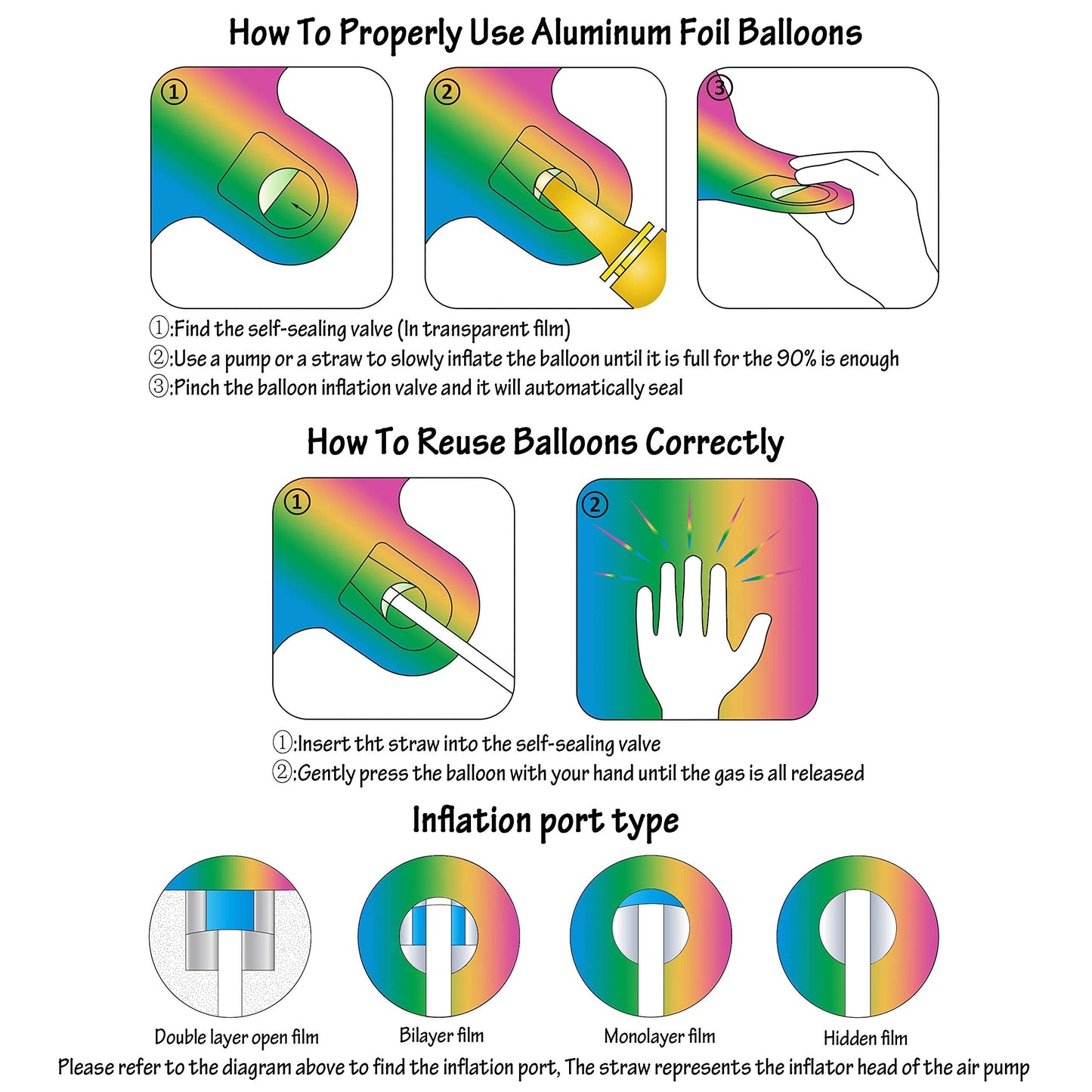 How To Properly Use Aluminum Foil Balloons

①

②

③

①:Find the self-sealing valve (In transparent film)
②:Use a pump or a straw to slowly inflate the balloon until it is full for the 90% is enough
③:Pinch the balloon inflation valve and it will automatically seal

How To Reuse Balloons Correctly

①

②

①:Insert tht straw into the self-sealing valve
②:Gently press the balloon with your hand until the gas is all released

Inflation port type

Double layer open film

Bilayer film

Monolayer film

Hidden film

Please refer to the diagram above to find the inflation port, The straw represents the inflator head of the air pump