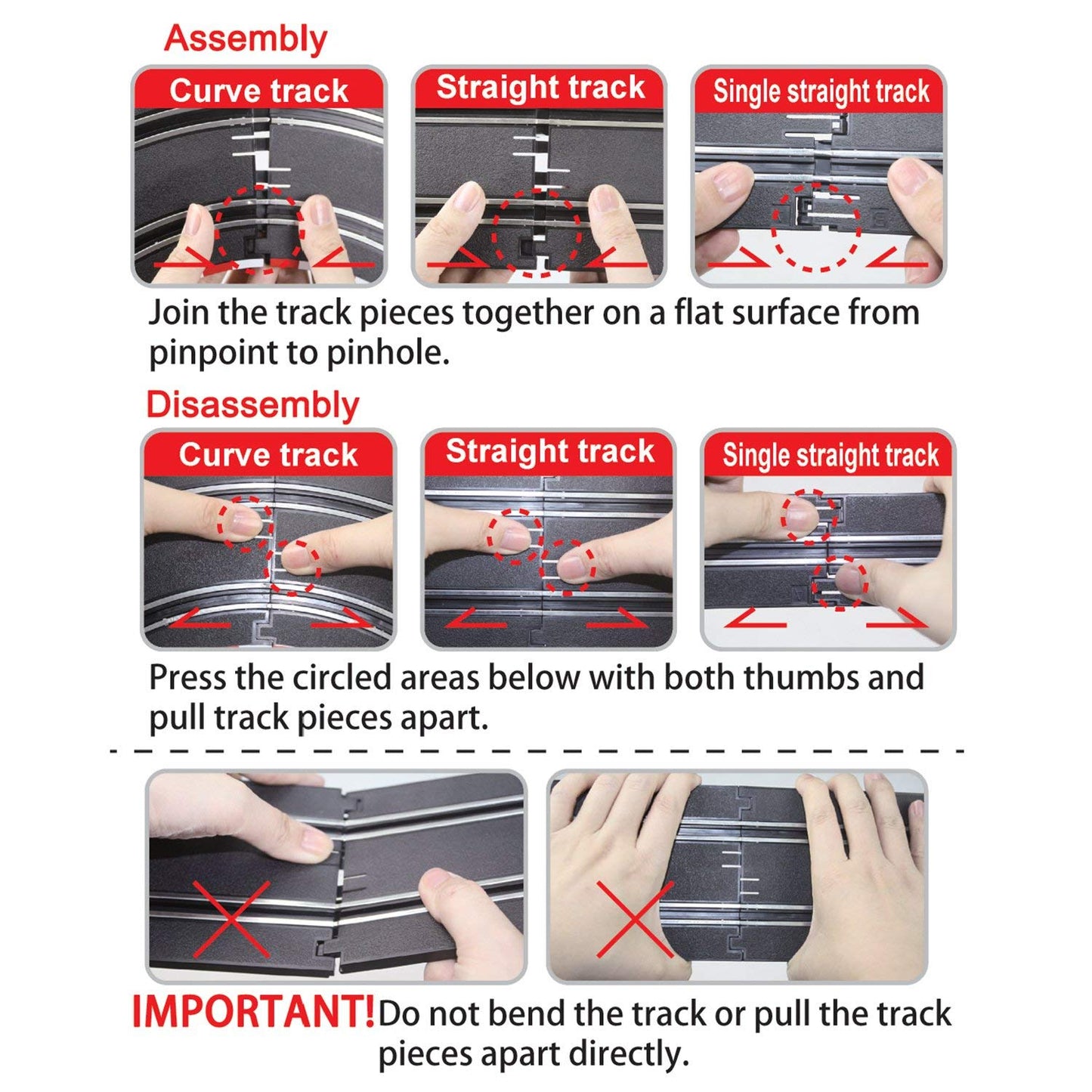 Assembly

Curve track

Straight track

Single straight track

Join the track pieces together on a flat surface from pinpoint to pinhole.

Disassembly

Curve track

Straight track

Single straight track

Press the circled areas below with both thumbs and pull track pieces apart.

IMPORTANT! Do not bend the track or pull the track pieces apart directly.