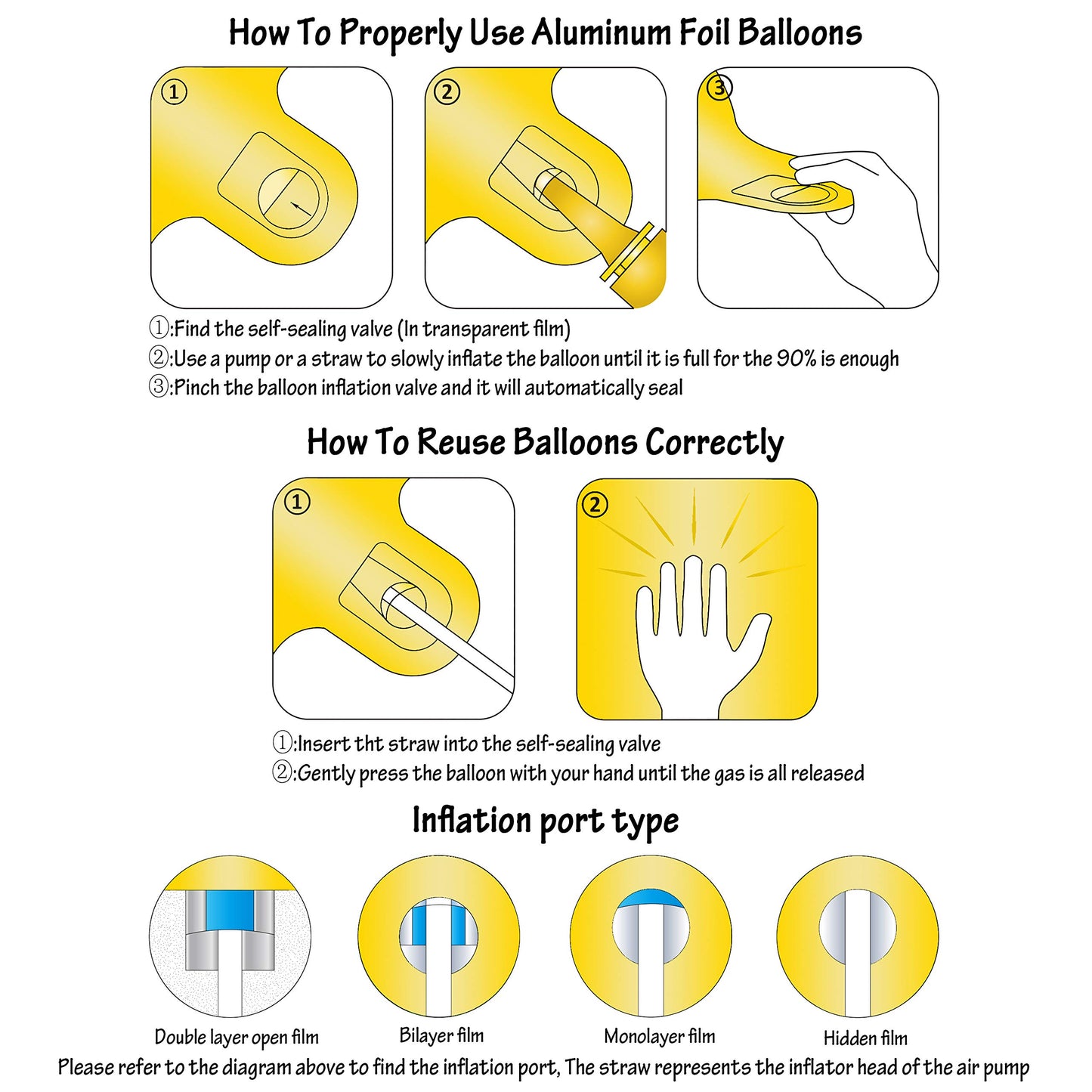 How To Properly Use Aluminum Foil Balloons

①

②

③

①:Find the self-sealing valve (In transparent film)
②:Use a pump or a straw to slowly inflate the balloon until it is full for the 90% is enough
③:Pinch the balloon inflation valve and it will automatically seal

How To Reuse Balloons Correctly

①

②

①:Insert tht straw into the self-sealing valve
②:Gently press the balloon with your hand until the gas is all released

Inflation port type

Double layer open film

Bilayer film

Monolayer film

Hidden film

Please refer to the diagram above to find the inflation port, The straw represents the inflator head of the air pump