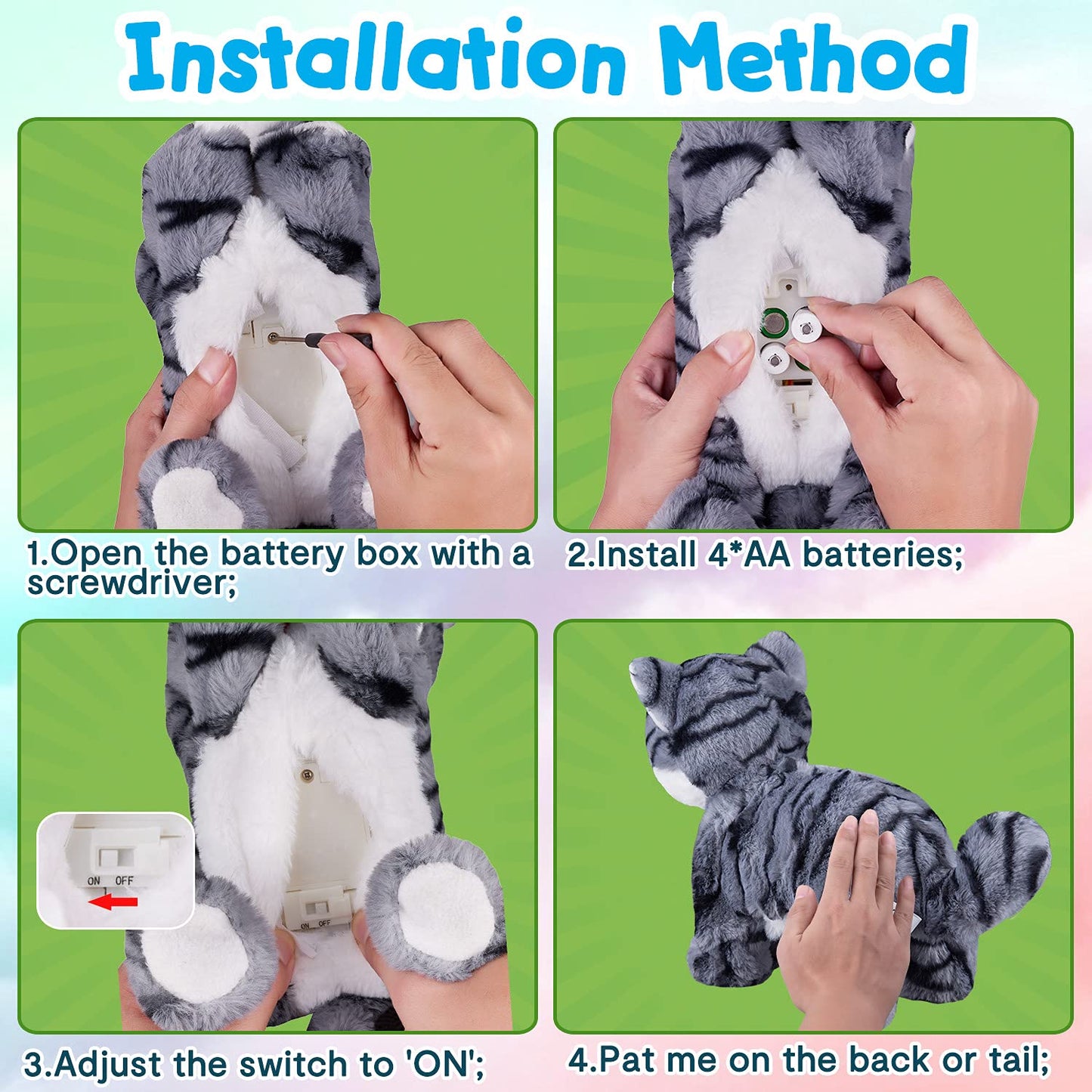 Installation Method

1.Open the battery box with a screwdriver;

2.Install 4*AA batteries;

ON OFF

ON OFF

3.Adjust the switch to 'ON';

4.Pat me on the back or tail;