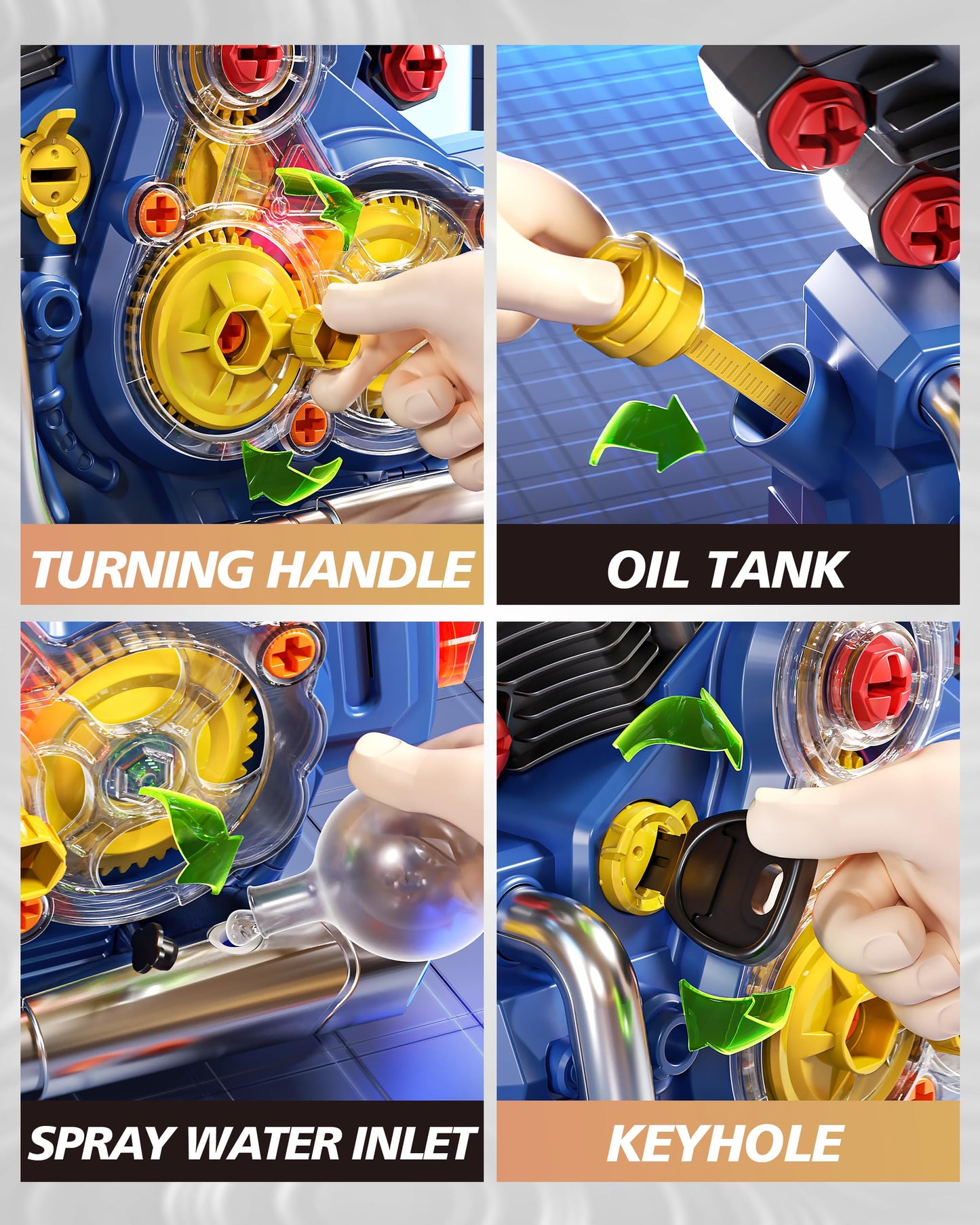 TURNING HANDLE

OIL TANK

SPRAY WATER INLET

KEYHOLE