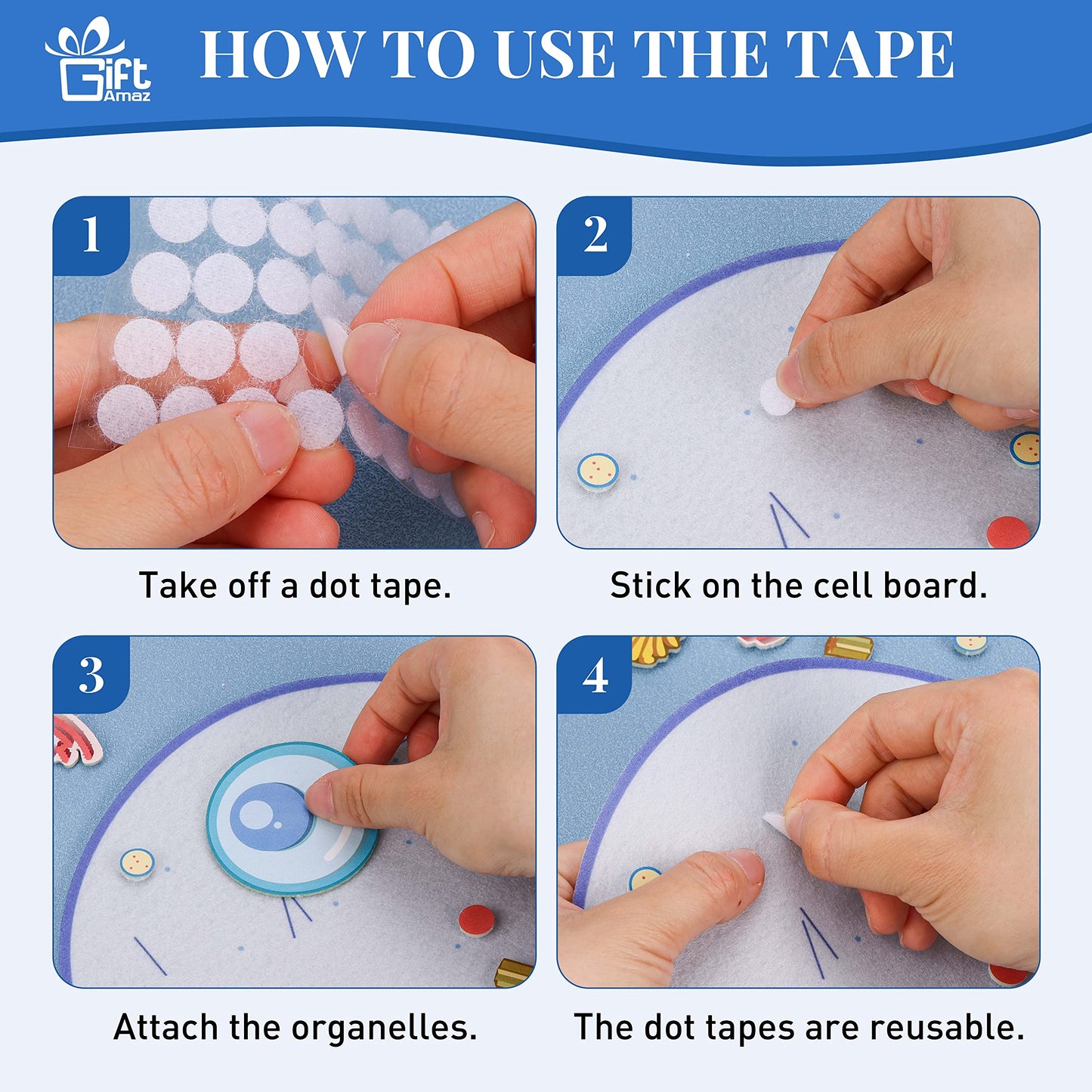 Gift Amaz

HOW TO USE THE TAPE

1

Take off a dot tape.

2

Stick on the cell board.

3

Attach the organelles.

4

The dot tapes are reusable.