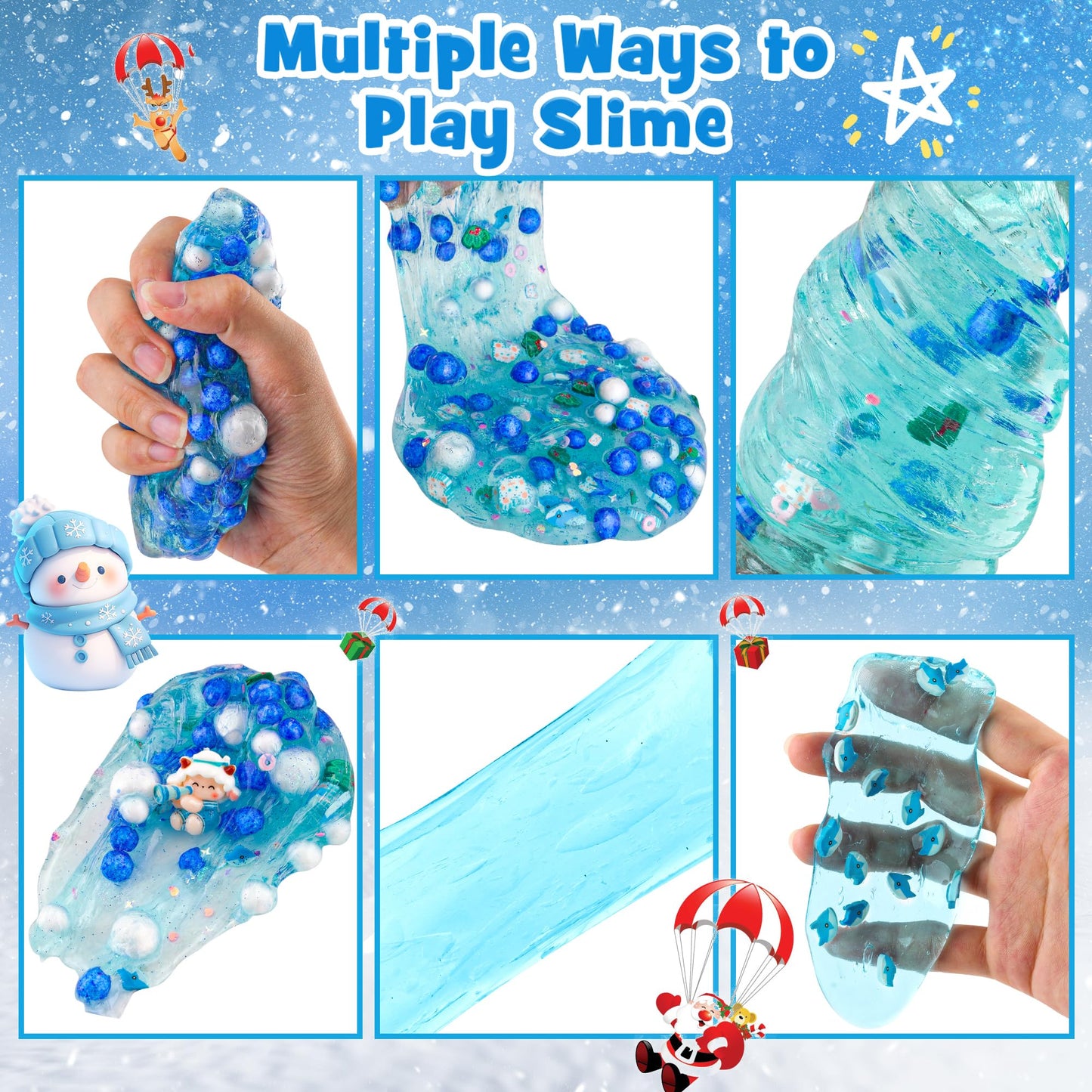 Multiple Ways to Play Slime