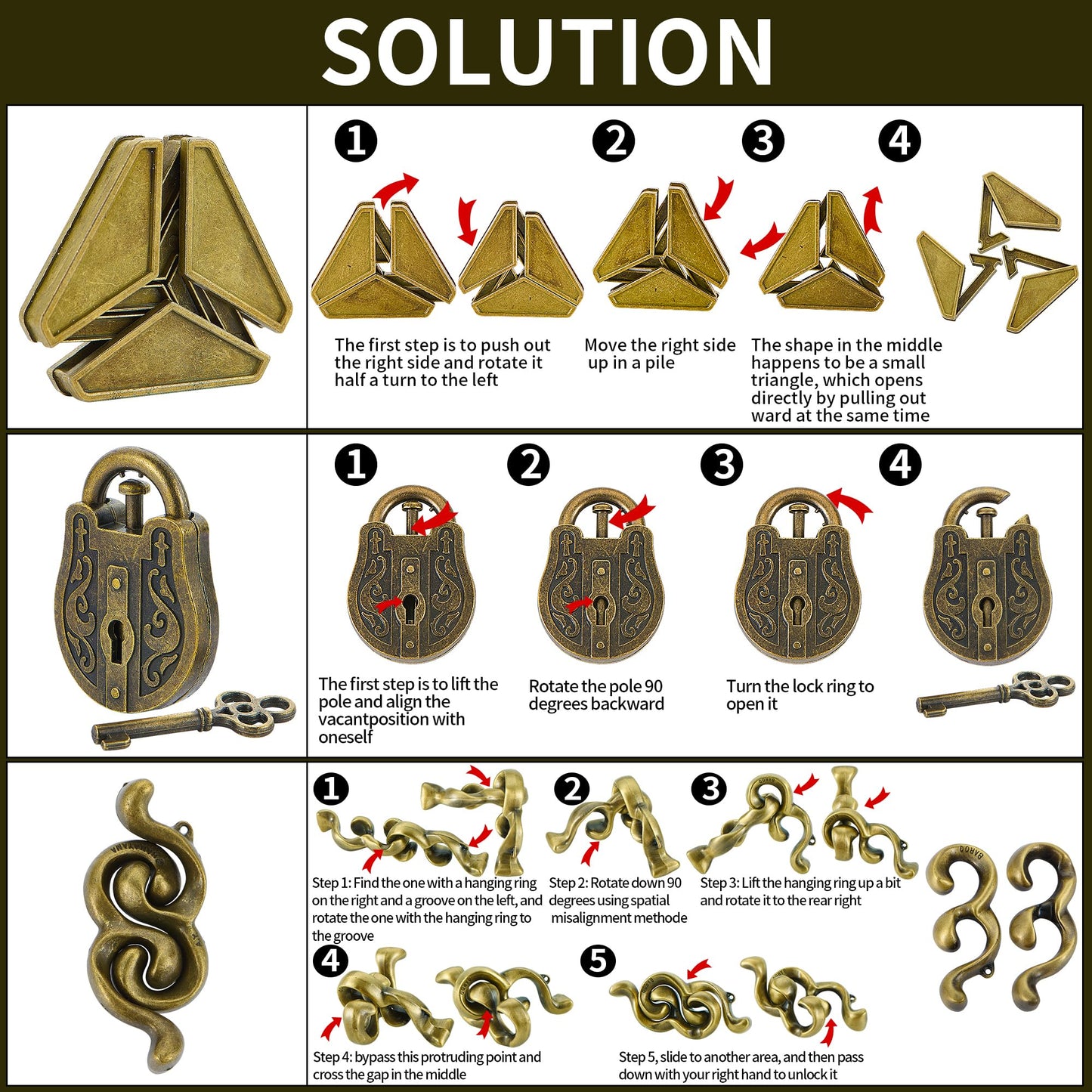 SOLUTION

1 2 3 4

The first step is to push out the right side and rotate it half a turn to the left

Move the right side up in a pile

The shape in the middle happens to be a small triangle, which opens directly by pulling out ward at the same time

1 2 3 4

The first step is to lift the pole and align the vacantposition with oneself

Rotate the pole 90 degrees backward

Turn the lock ring to open it

1 2 3

Step 1: Find the one with a hanging ring on the right and a groove on the left, and rotate the one with the hanging ring to the groove

Step 2: Rotate down 90 degrees using spatial misalignment methode

Step 3: Lift the hanging ring up a bit and rotate it to the rear right

4 5

Step 4: bypass this protruding point and cross the gap in the middle

Step 5, slide to another area, and then pass down with your right hand to unlock it