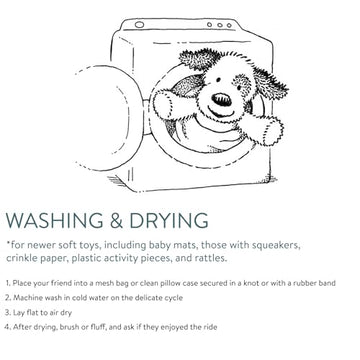 WASHING & DRYING

*for newer soft toys, including baby mats, those with squeakers, crinkle paper, plastic activity pieces, and rattles.

1. Place your friend into a mesh bag or clean pillow case secured in a knot or with a rubber band

2. Machine wash in cold water on the delicate cycle

3. Lay flat to air dry

4. After drying, brush or fluff, and ask if they enjoyed the ride