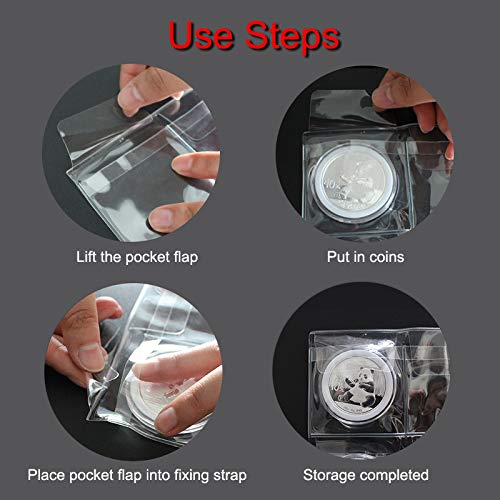 Use Steps

Lift the pocket flap

Put in coins

Place pocket flap into fixing strap

Storage completed