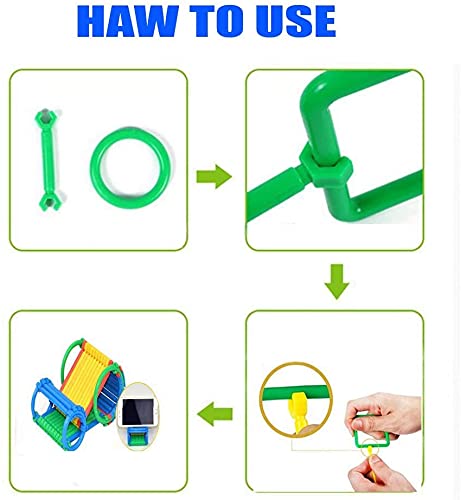 HAW TO USE