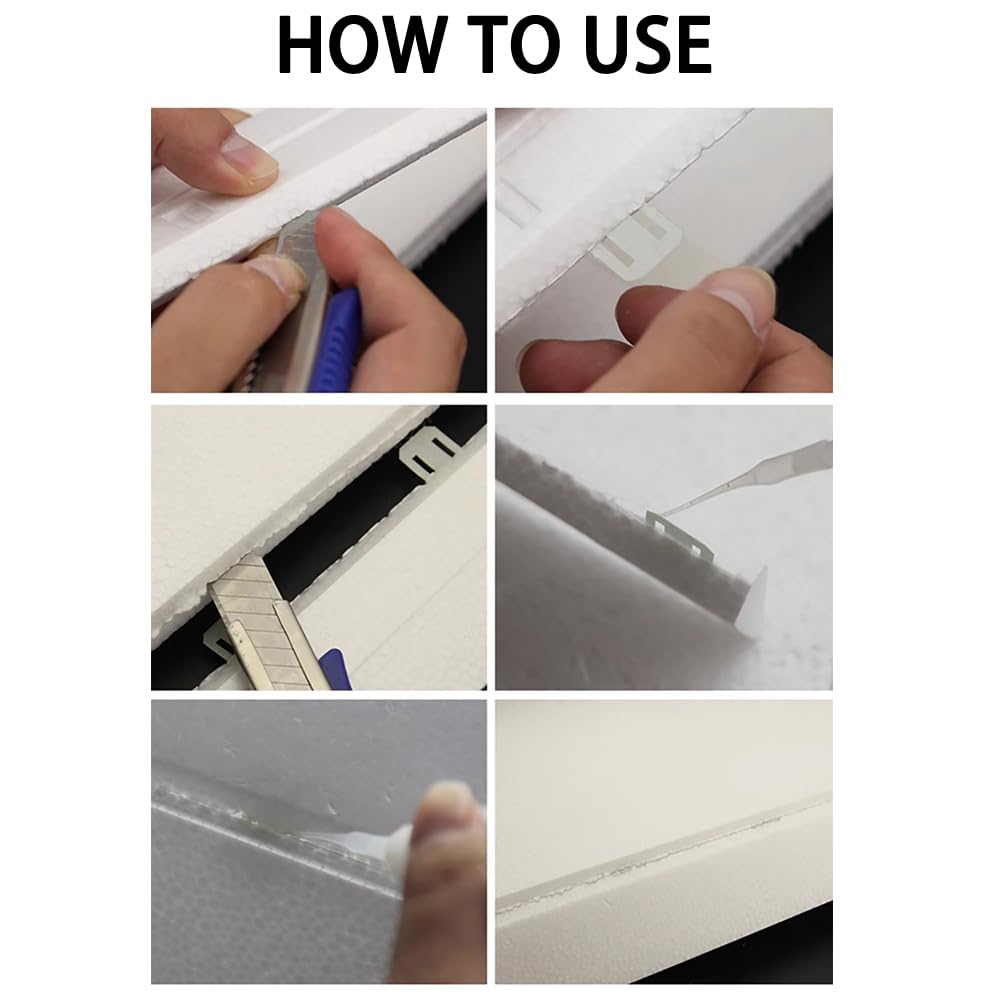 HOW TO USE