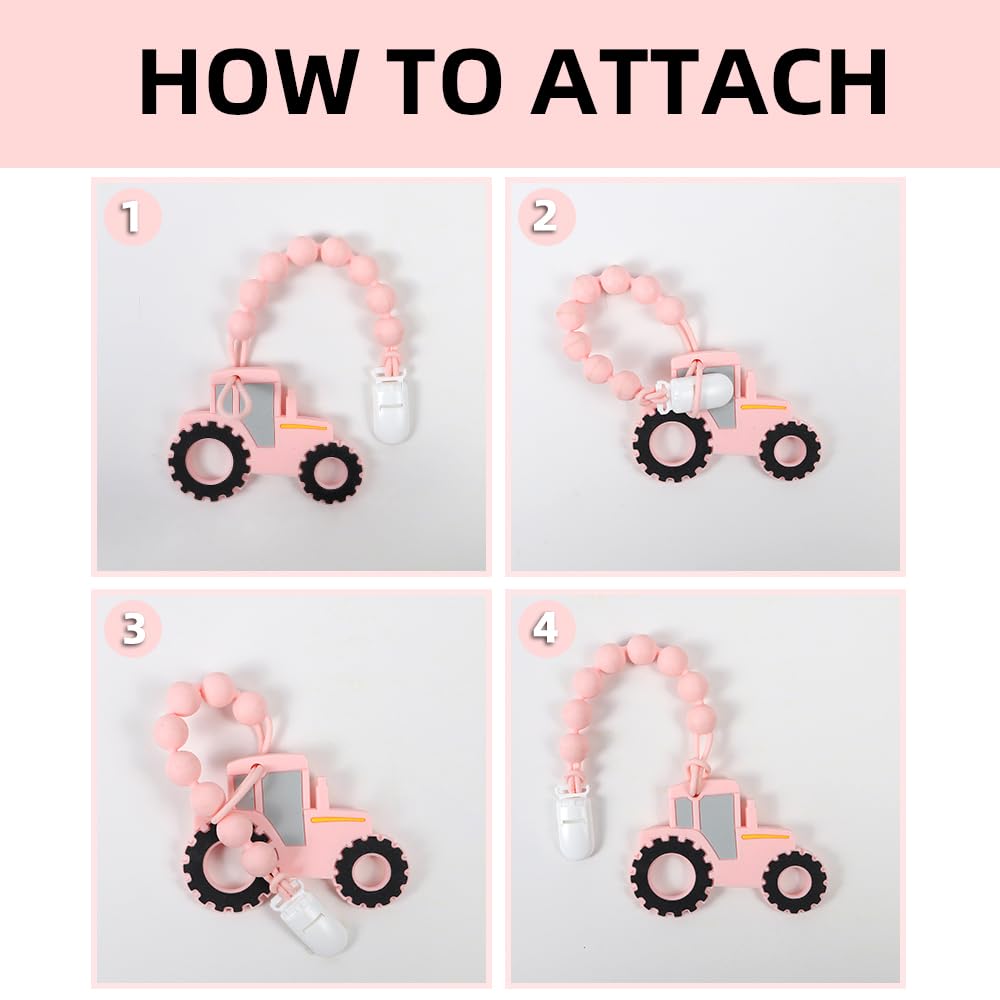 HOW TO ATTACH

1

2

3

4