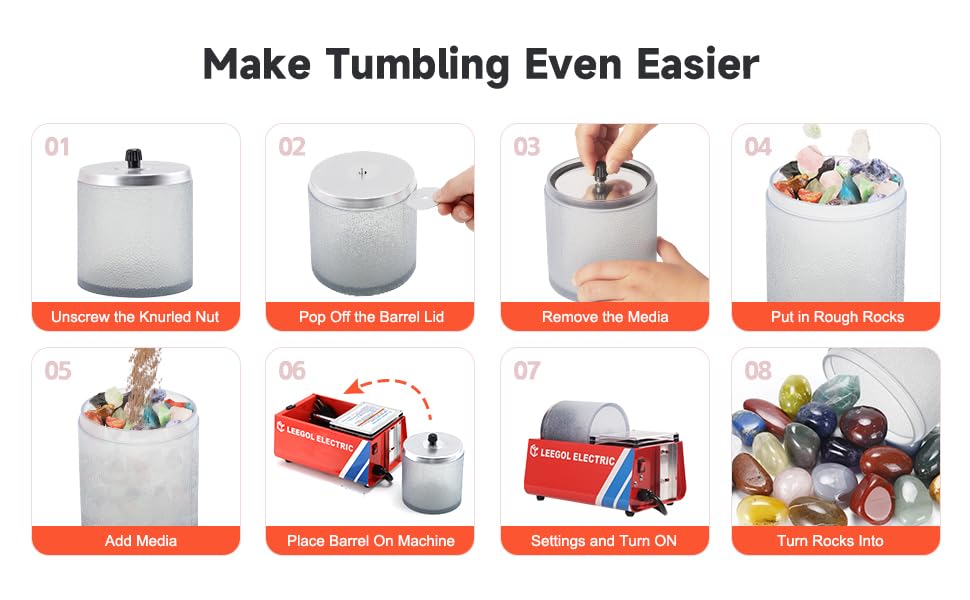 Make Tumbling Even Easier

01
Unscrew the Knurled Nut

02
Pop Off the Barrel Lid

03
Remove the Media

04
Put in Rough Rocks

05
Add Media

06
LEEGOL ELECTRIC
Place Barrel On Machine

07
LEEGOL ELECTRIC
Settings and Turn ON

08
Turn Rocks Into