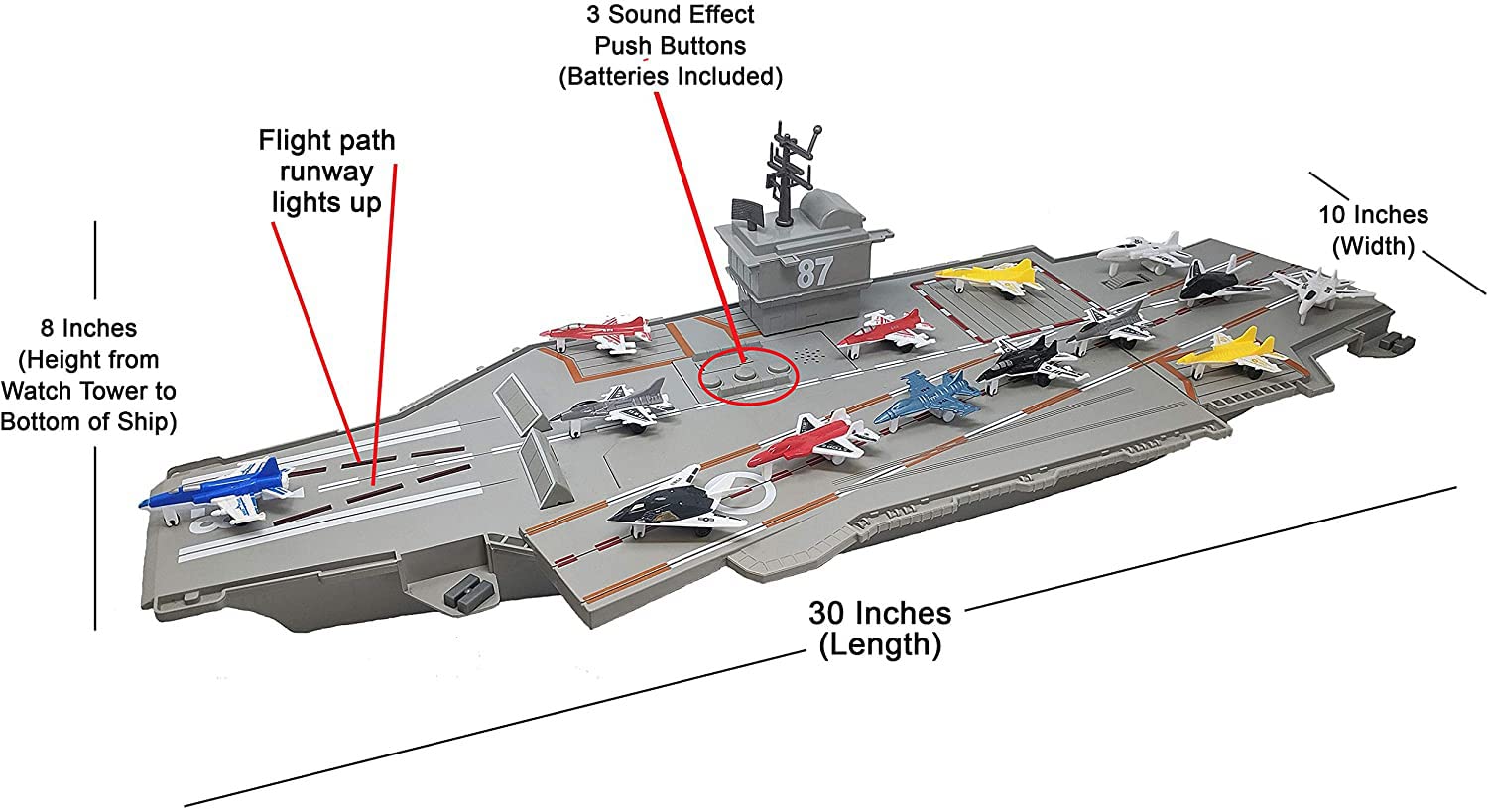 3 Sound Effect
Push Buttons
(Batteries Included)

Flight path
runway
lights up

10 Inches
(Width)

8 Inches
(Height from
Watch Tower to
Bottom of Ship)

87

30 Inches
(Length)