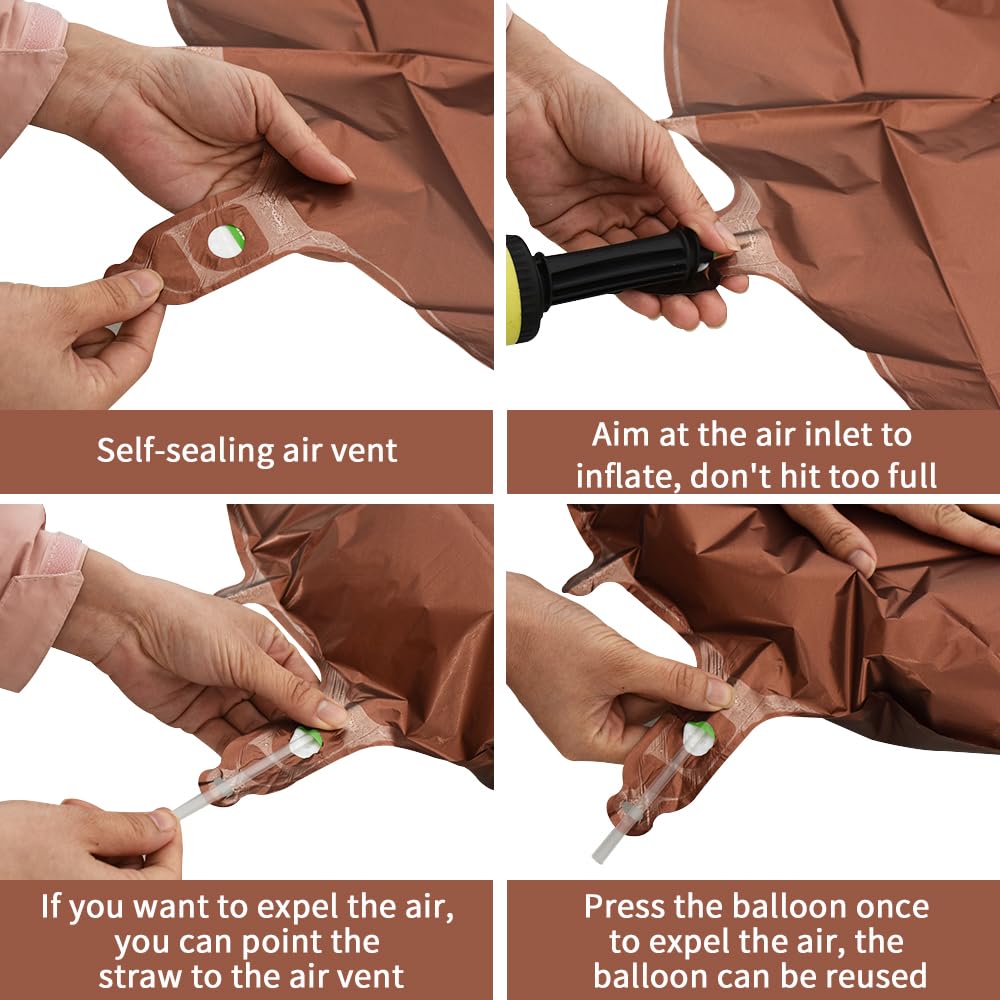 Self-sealing air vent

Aim at the air inlet to inflate, don't hit too full

If you want to expel the air, you can point the straw to the air vent

Press the balloon once to expel the air, the balloon can be reused