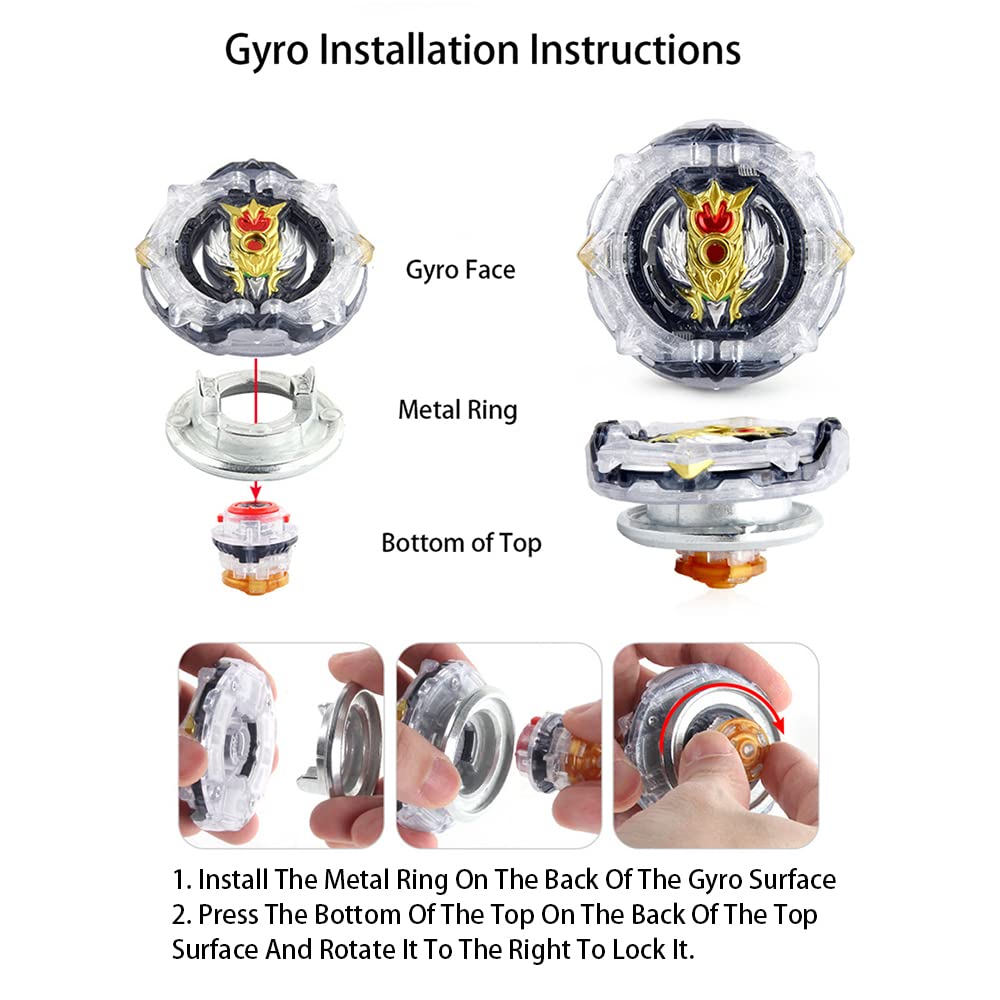 Gyro Installation Instructions

Gyro Face

Metal Ring

Bottom of Top

1. Install The Metal Ring On The Back Of The Gyro Surface
2. Press The Bottom Of The Top On The Back Of The Top Surface And Rotate It To The Right To Lock It.