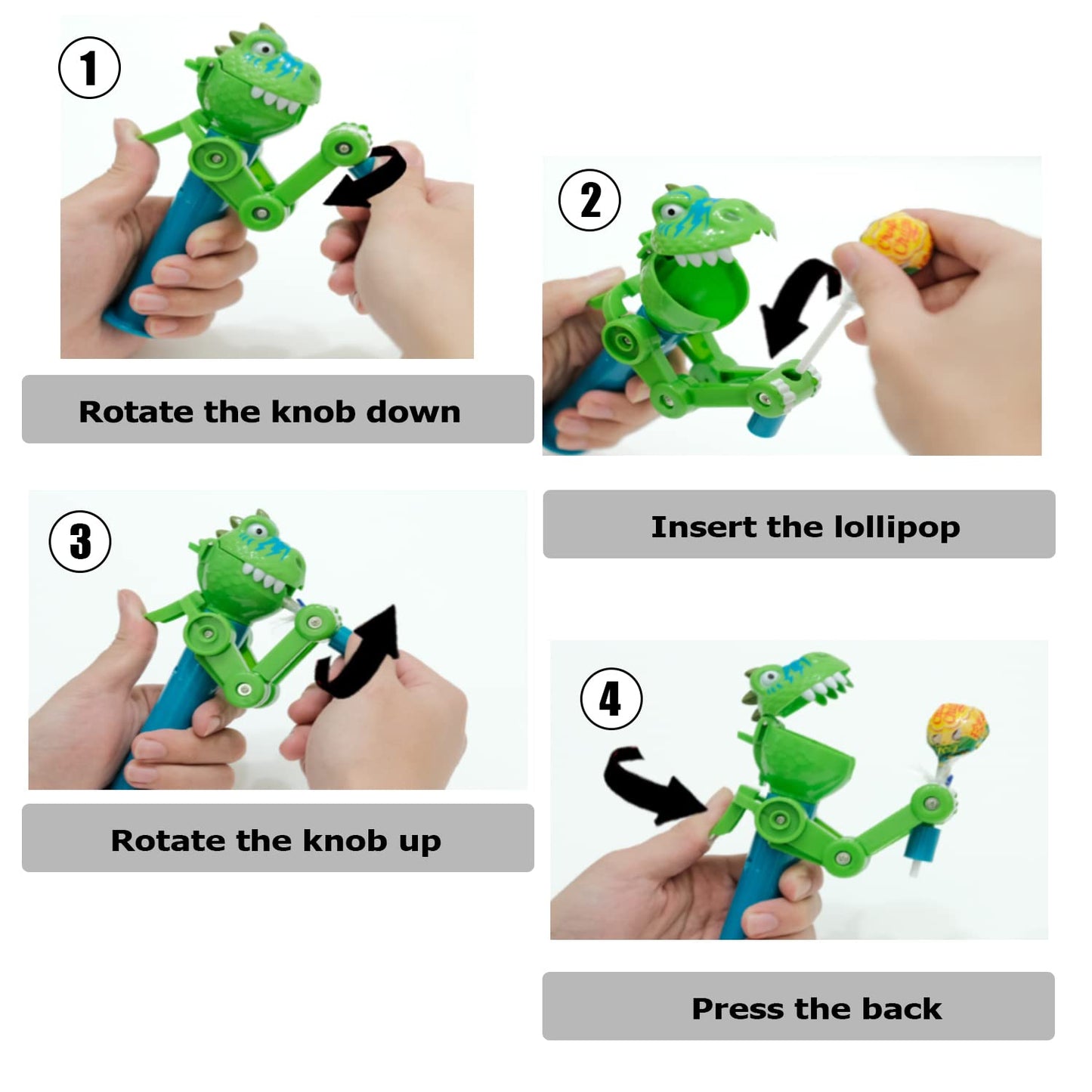 1

Rotate the knob down

2

Insert the lollipop

3

Rotate the knob up

4

Press the back