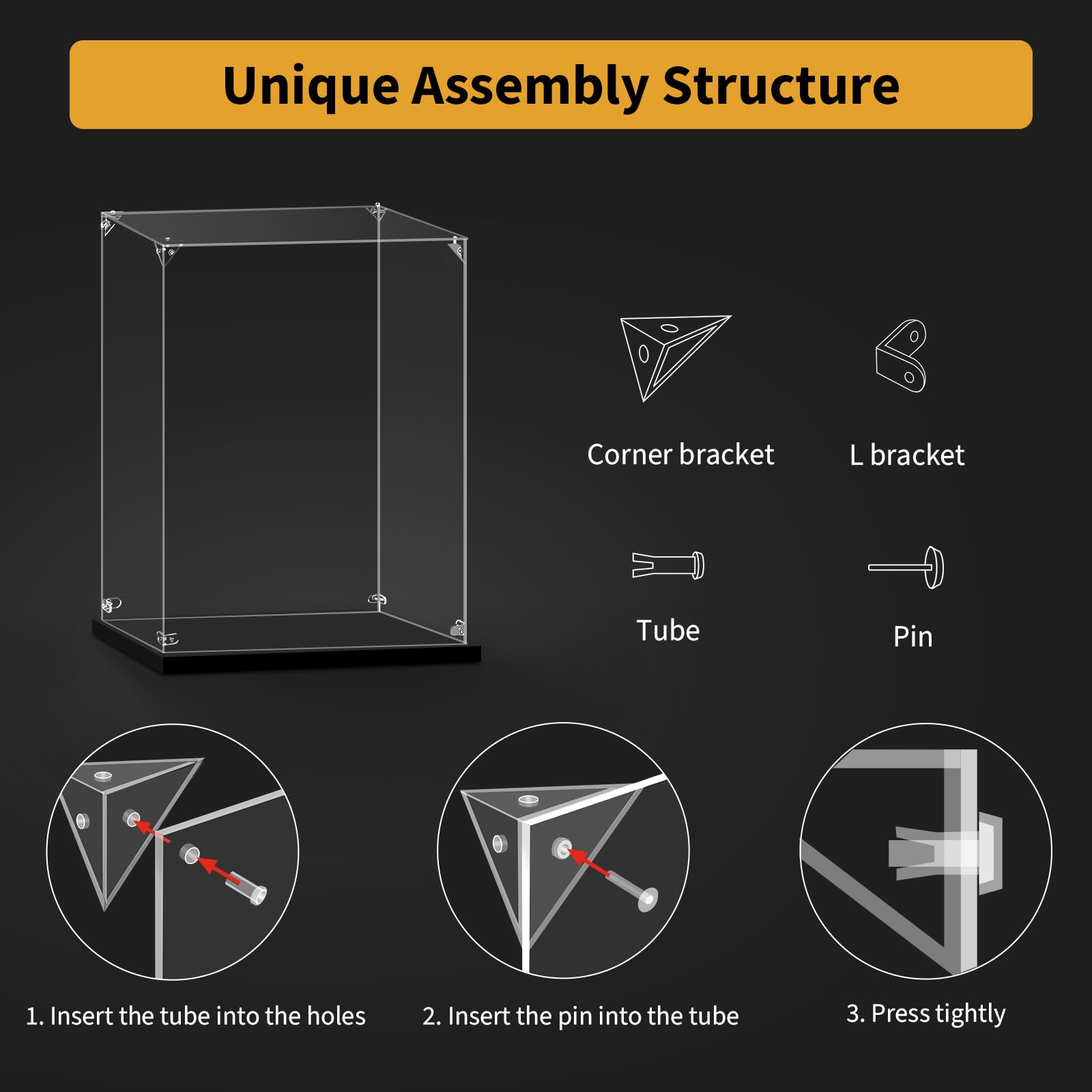 Unique Assembly Structure

Corner bracket

L bracket

Tube

Pin

1. Insert the tube into the holes

2. Insert the pin into the tube

3. Press tightly