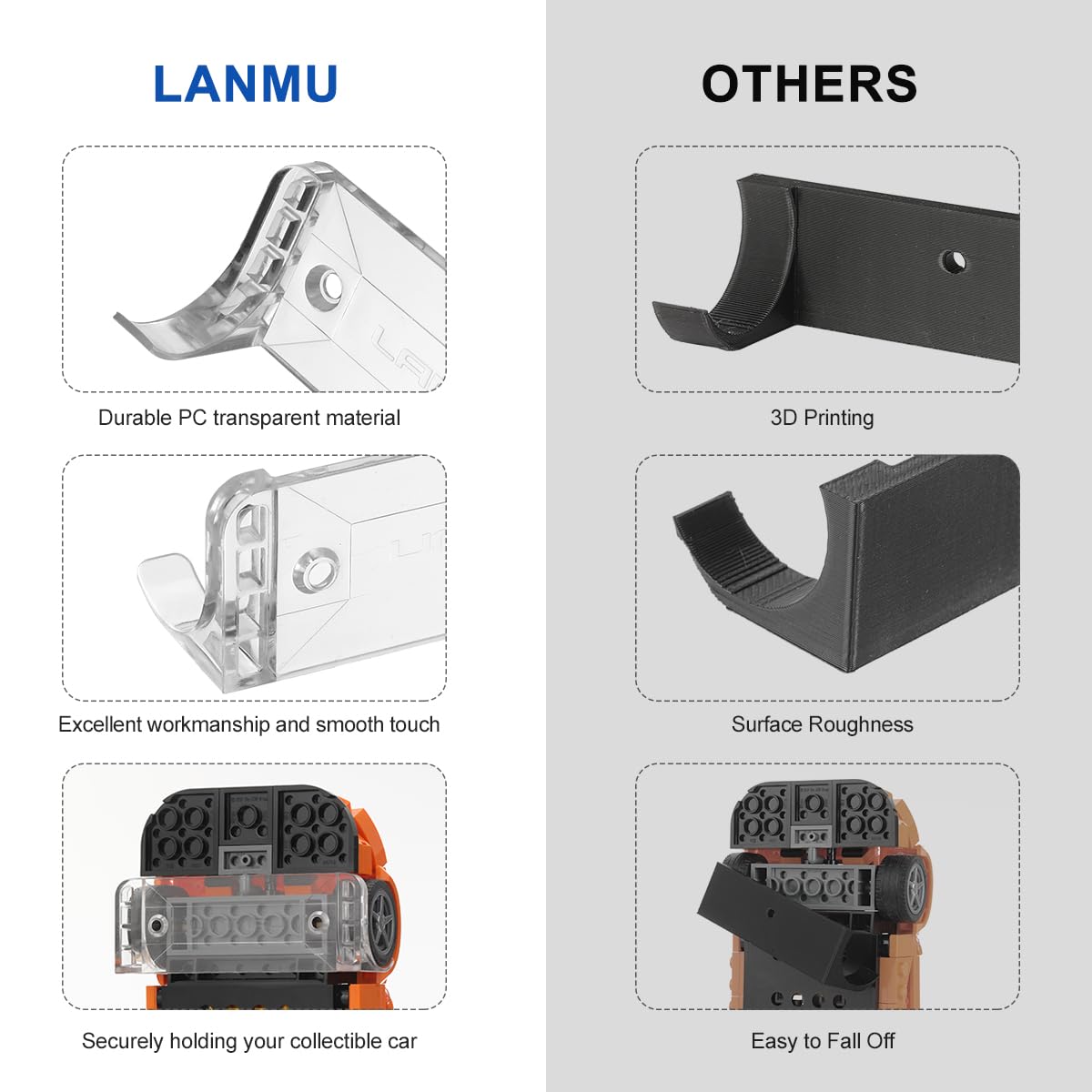 LANMU

Durable PC transparent material

Excellent workmanship and smooth touch

Securely holding your collectible car

OTHERS

3D Printing

Surface Roughness

Easy to Fall Off