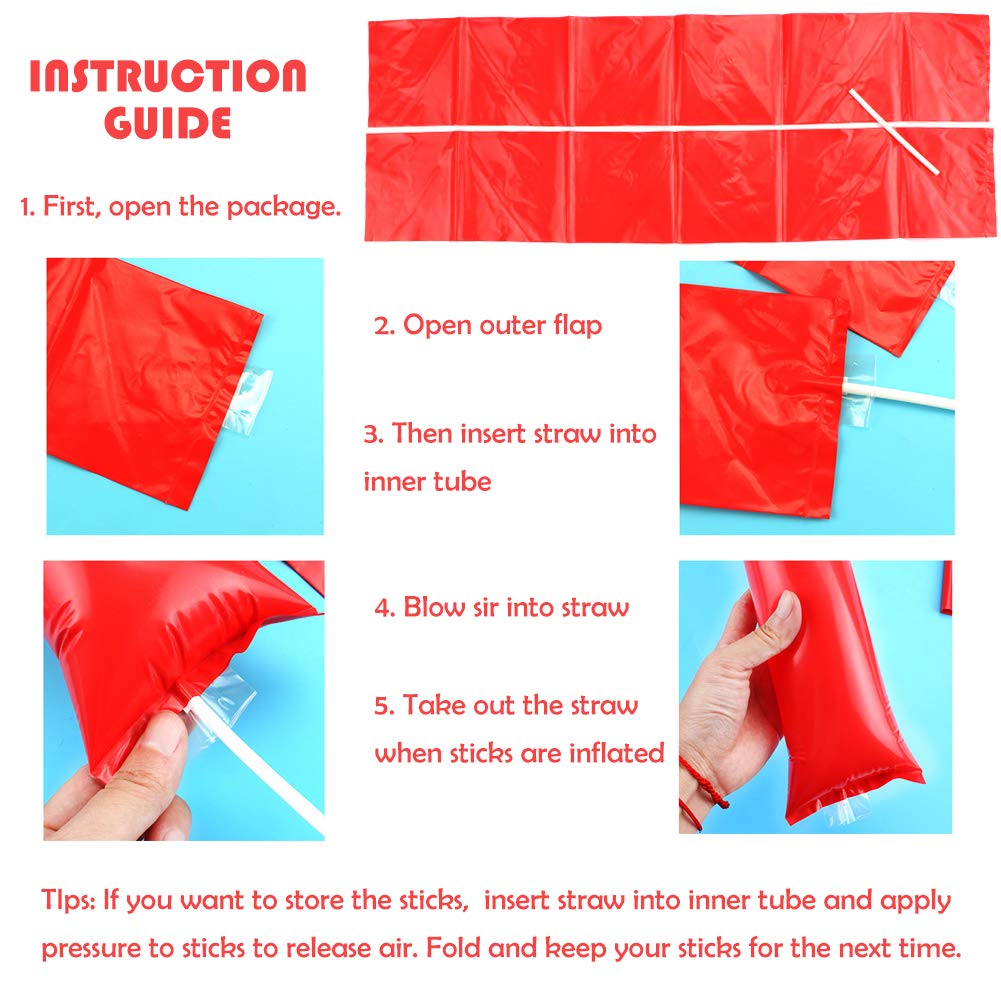 INSTRUCTION GUIDE

1. First, open the package.

2. Open outer flap

3. Then insert straw into inner tube

4. Blow sir into straw

5. Take out the straw when sticks are inflated

TIps: If you want to store the sticks, insert straw into inner tube and apply pressure to sticks to release air. Fold and keep your sticks for the next time.