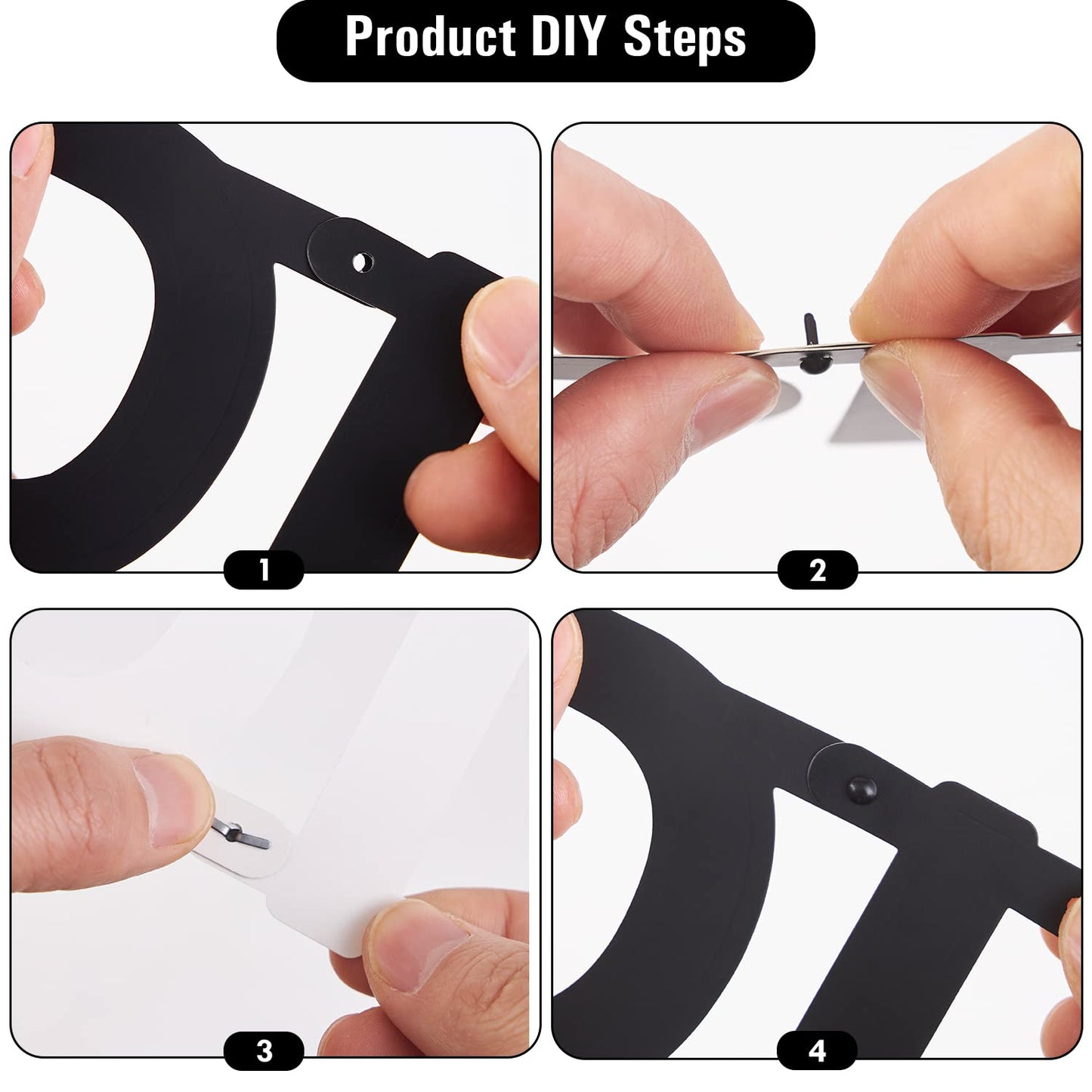 Product DIY Steps

1

2

3

4