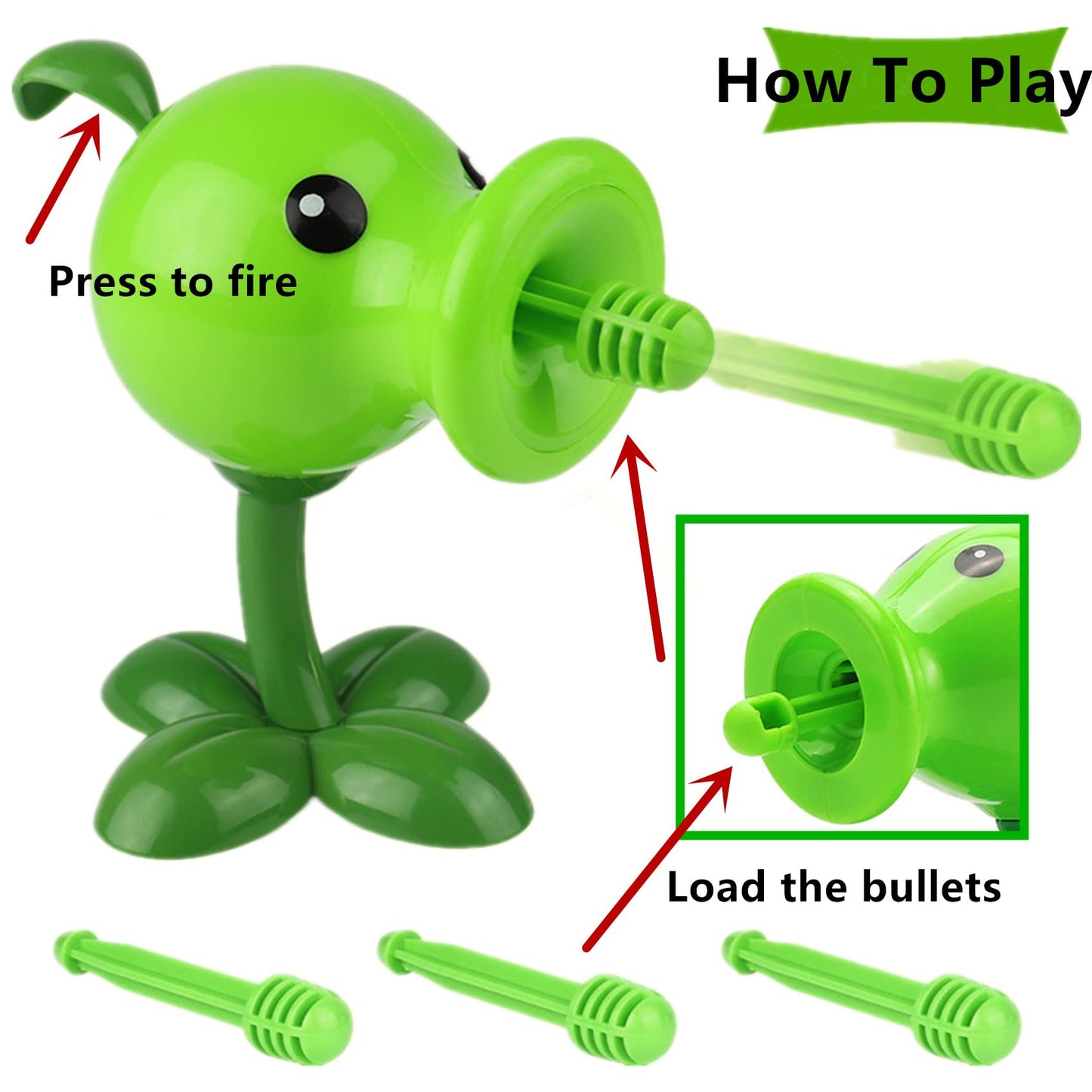 How To Play

Press to fire

Load the bullets