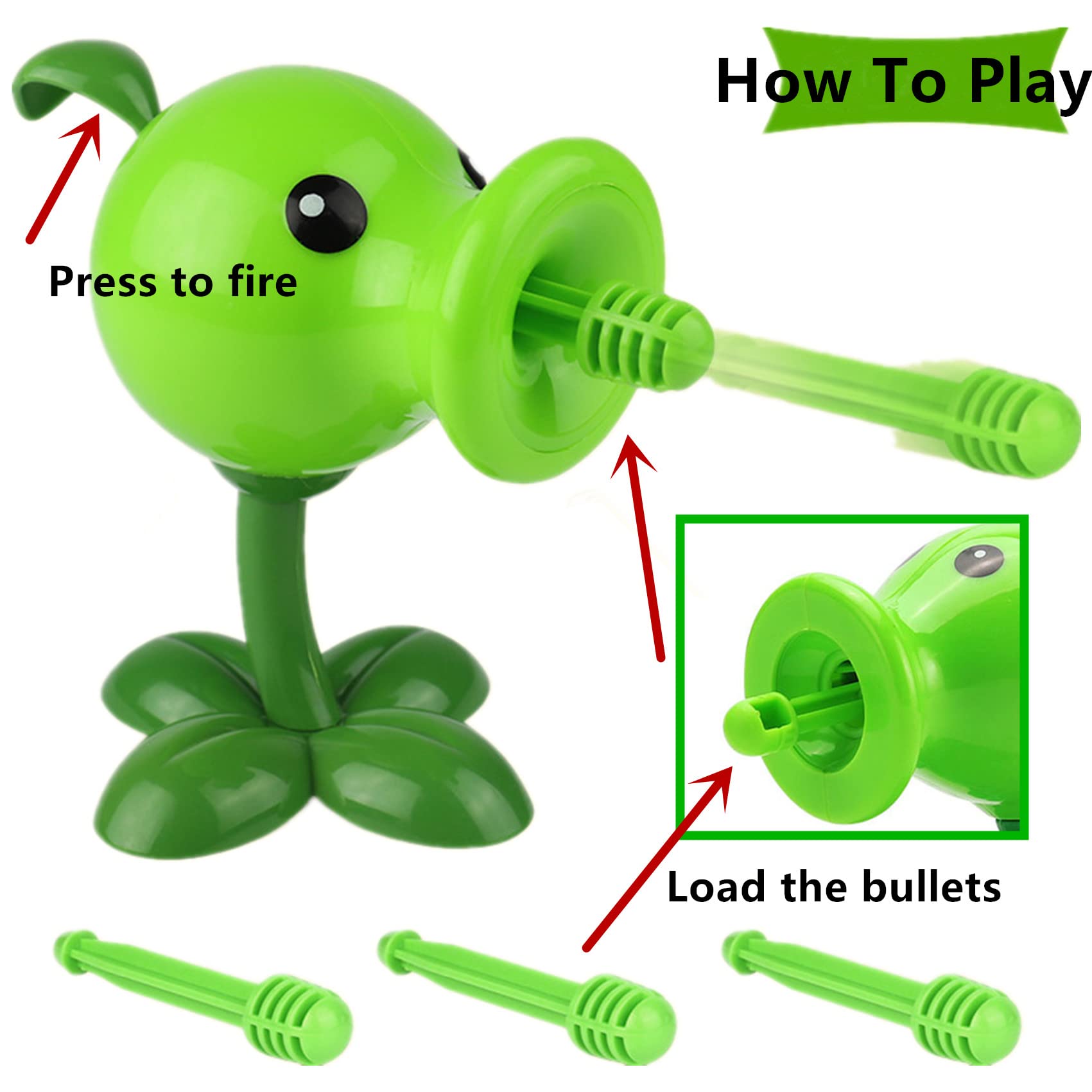 How To Play

Press to fire

Load the bullets