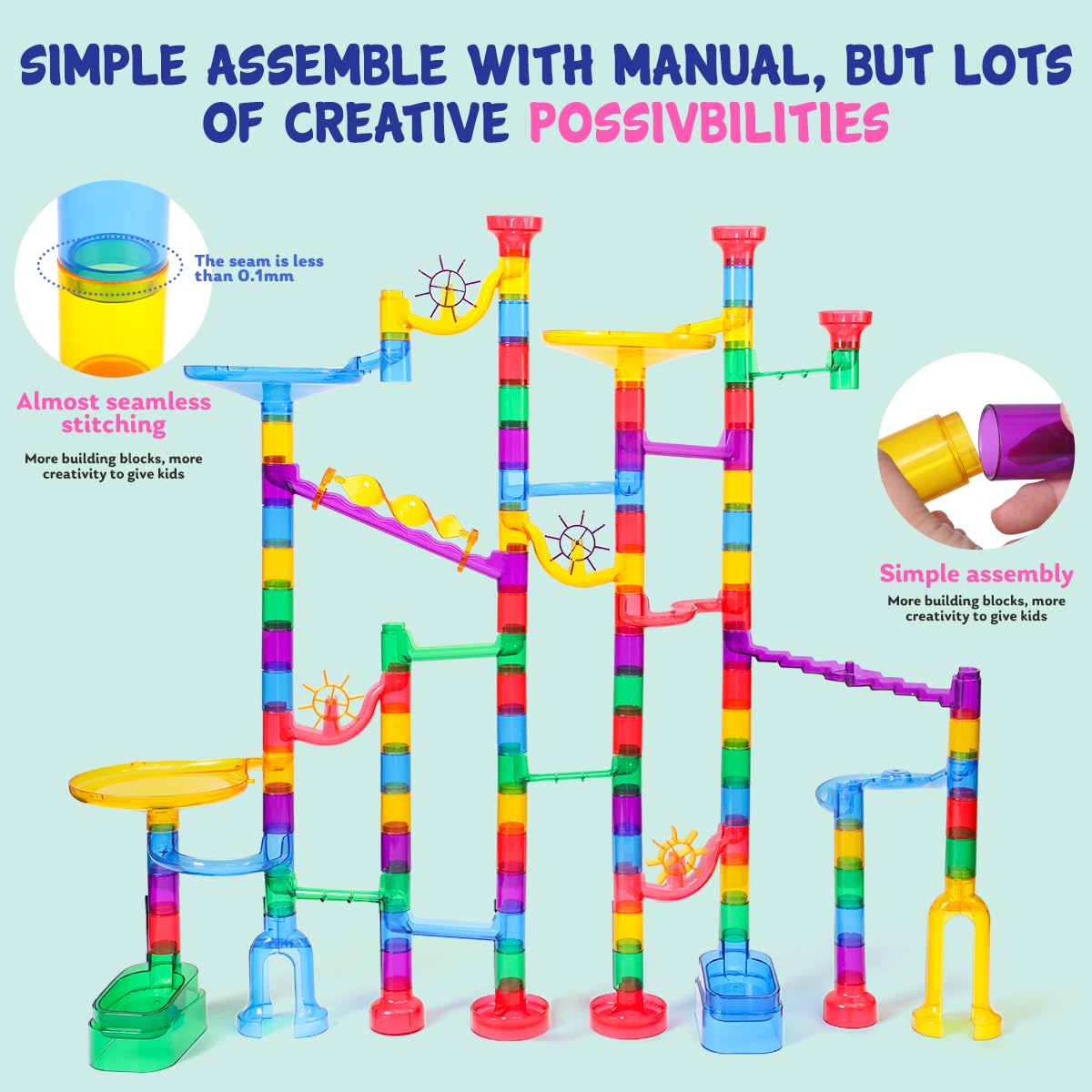 SIMPLE ASSEMBLE WITH MANUAL, BUT LOTS OF CREATIVE POSSIVBILITIES

The seam is less than 0.1mm

Almost seamless stitching

More building blocks, more creativity to give kids

Simple assembly

More building blocks, more creativity to give kids