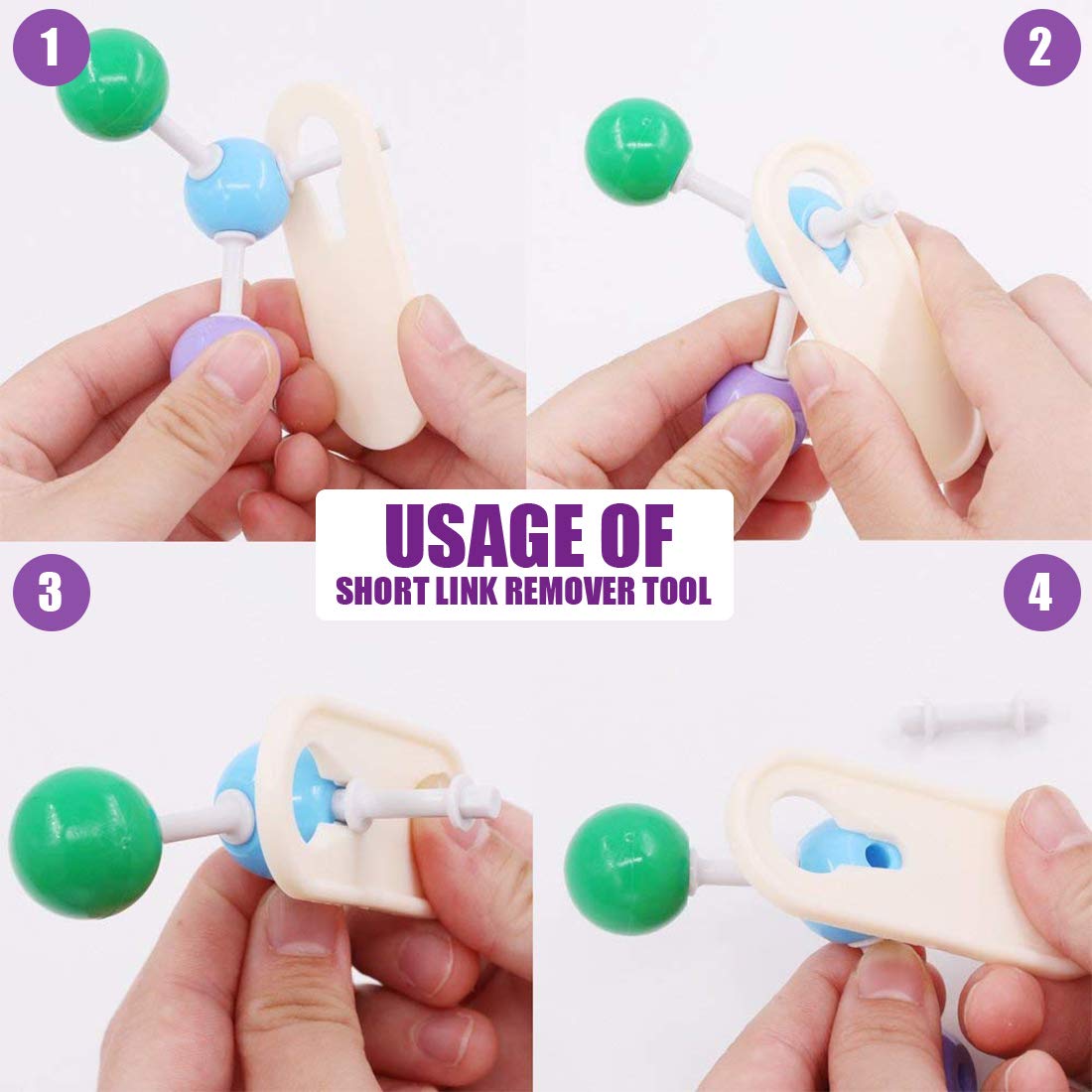 1

2

USAGE OF
SHORT LINK REMOVER TOOL

3

4