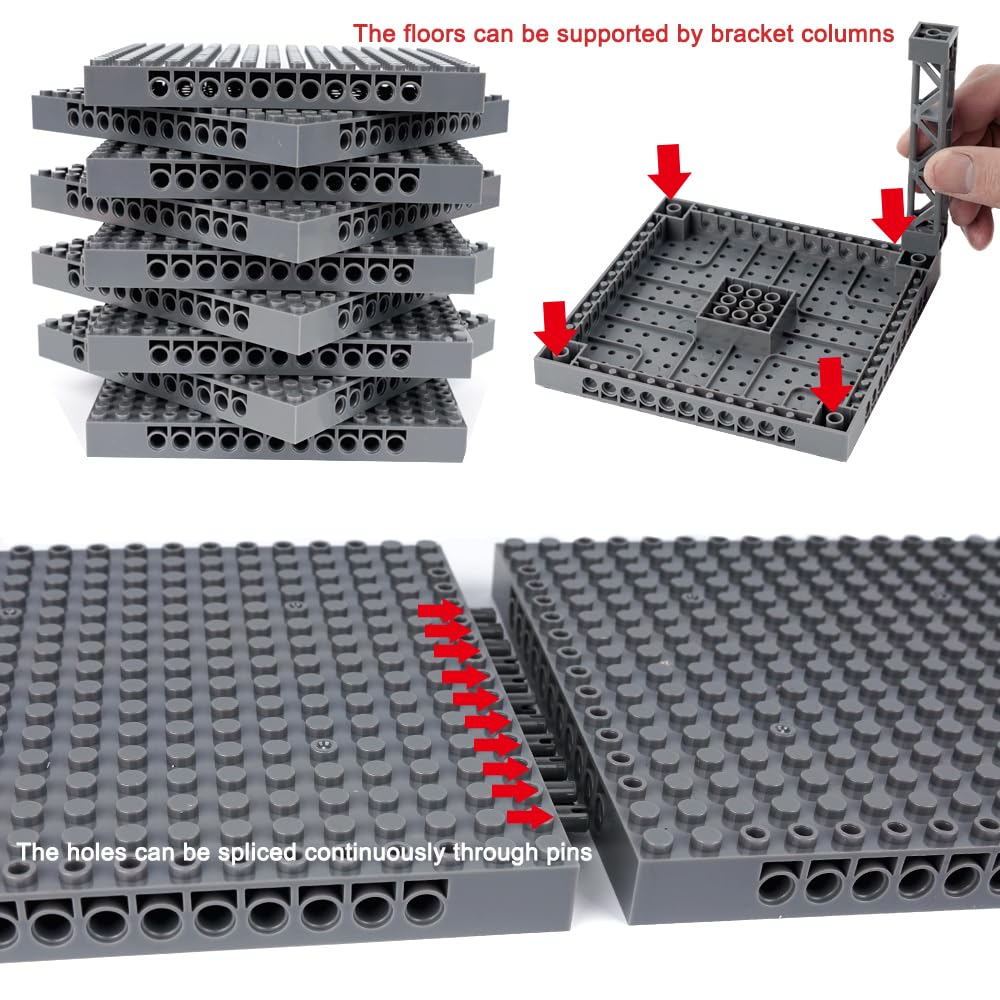 The floors can be supported by bracket columns

The holes can be spliced continuously through pins