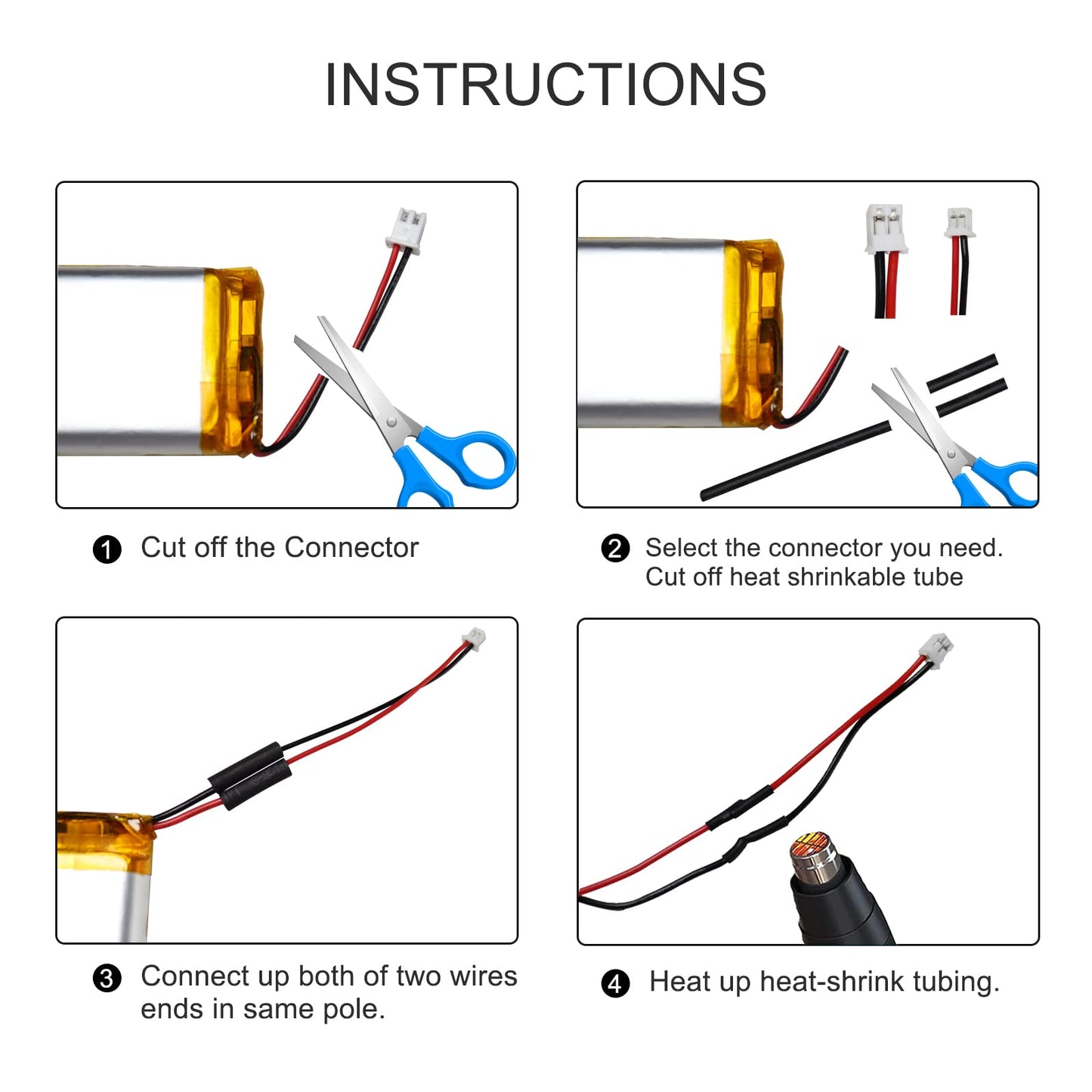 INSTRUCTIONS

❶ Cut off the Connector

❷ Select the connector you need. Cut off heat shrinkable tube

❸ Connect up both of two wires ends in same pole.

❹ Heat up heat-shrink tubing.