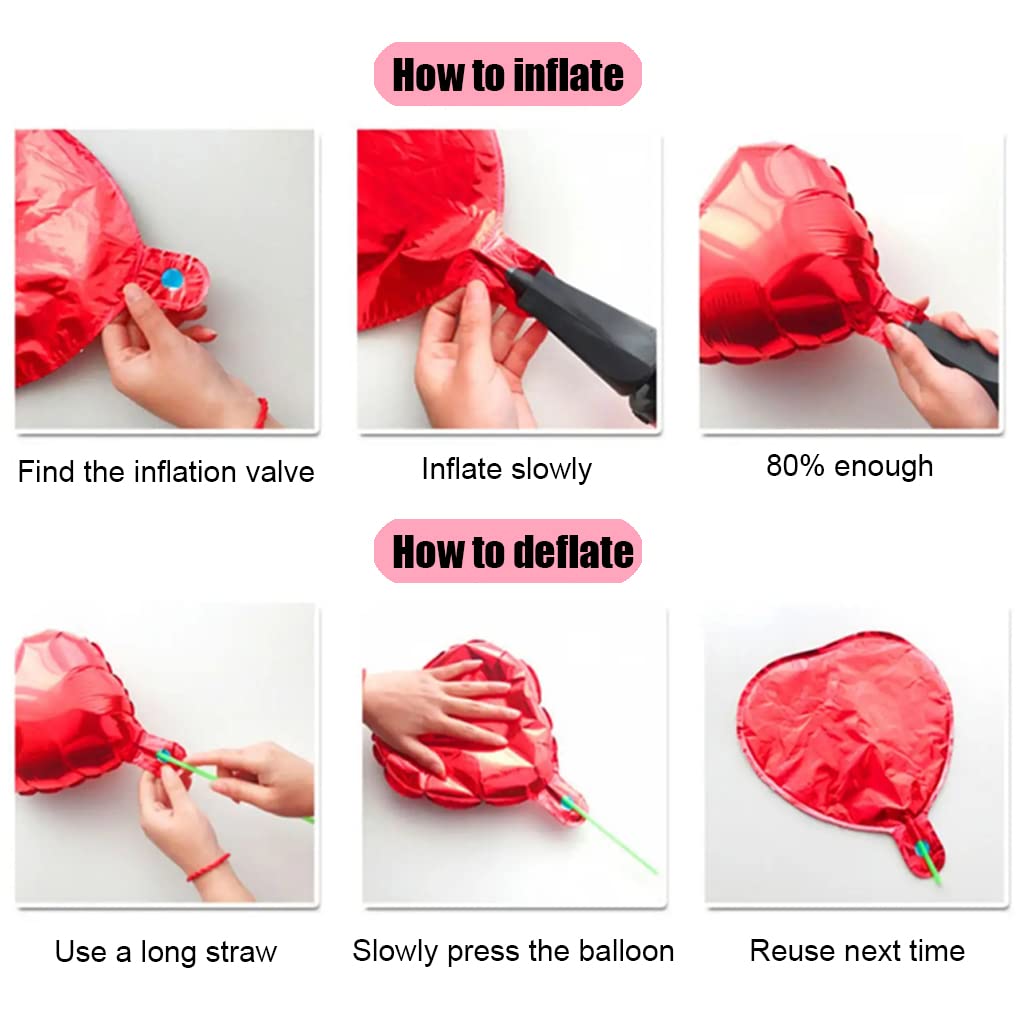 How to inflate

Find the inflation valve

Inflate slowly

80% enough

How to deflate

Use a long straw

Slowly press the balloon

Reuse next time