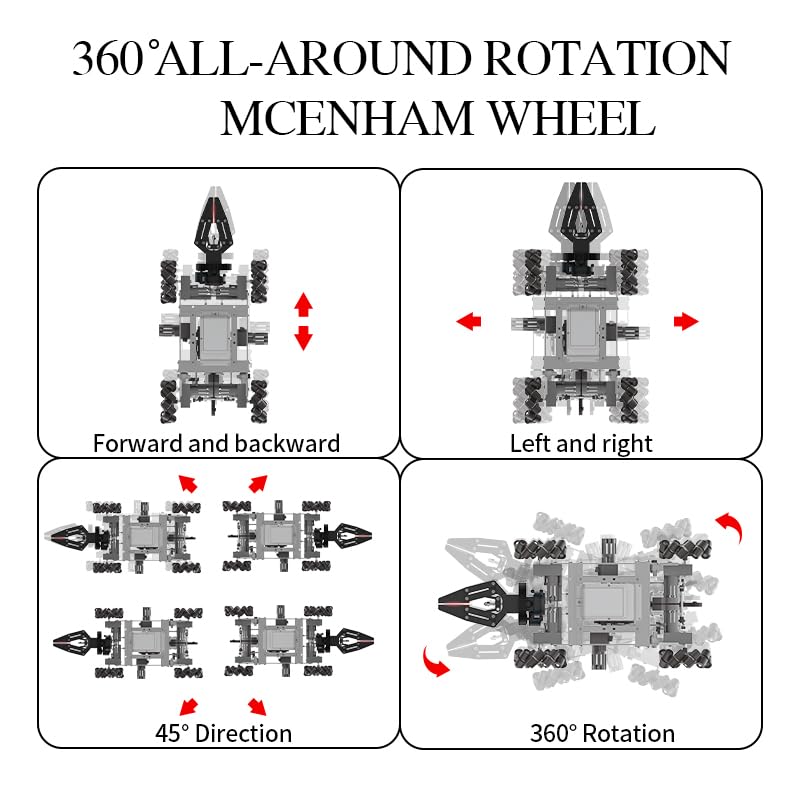 360°ALL-AROUND ROTATION MCENHAM WHEEL

Forward and backward

Left and right

45° Direction

360° Rotation