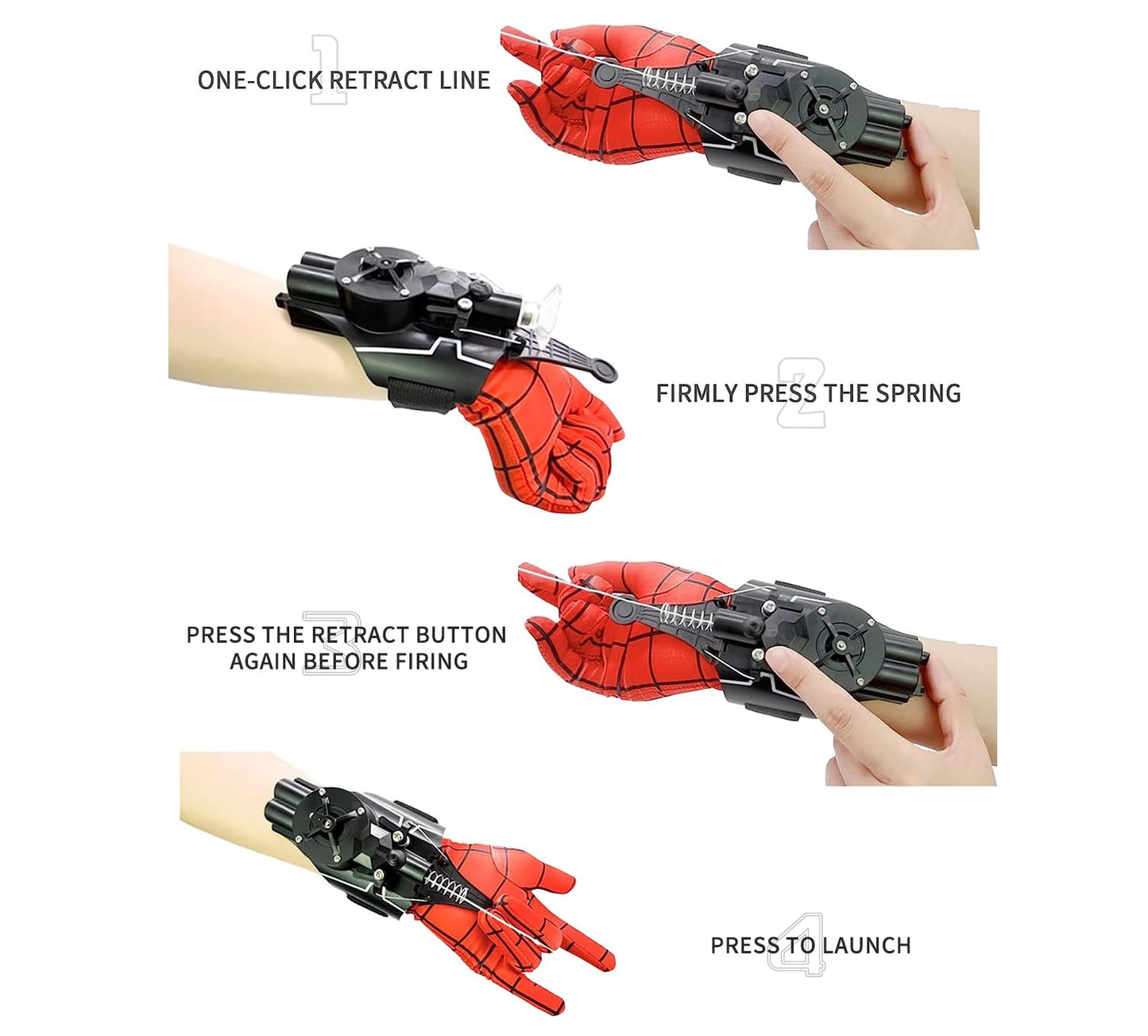 1
ONE-CLICK RETRACT LINE

2
FIRMLY PRESS THE SPRING

3
PRESS THE RETRACT BUTTON AGAIN BEFORE FIRING

4
PRESS TO LAUNCH