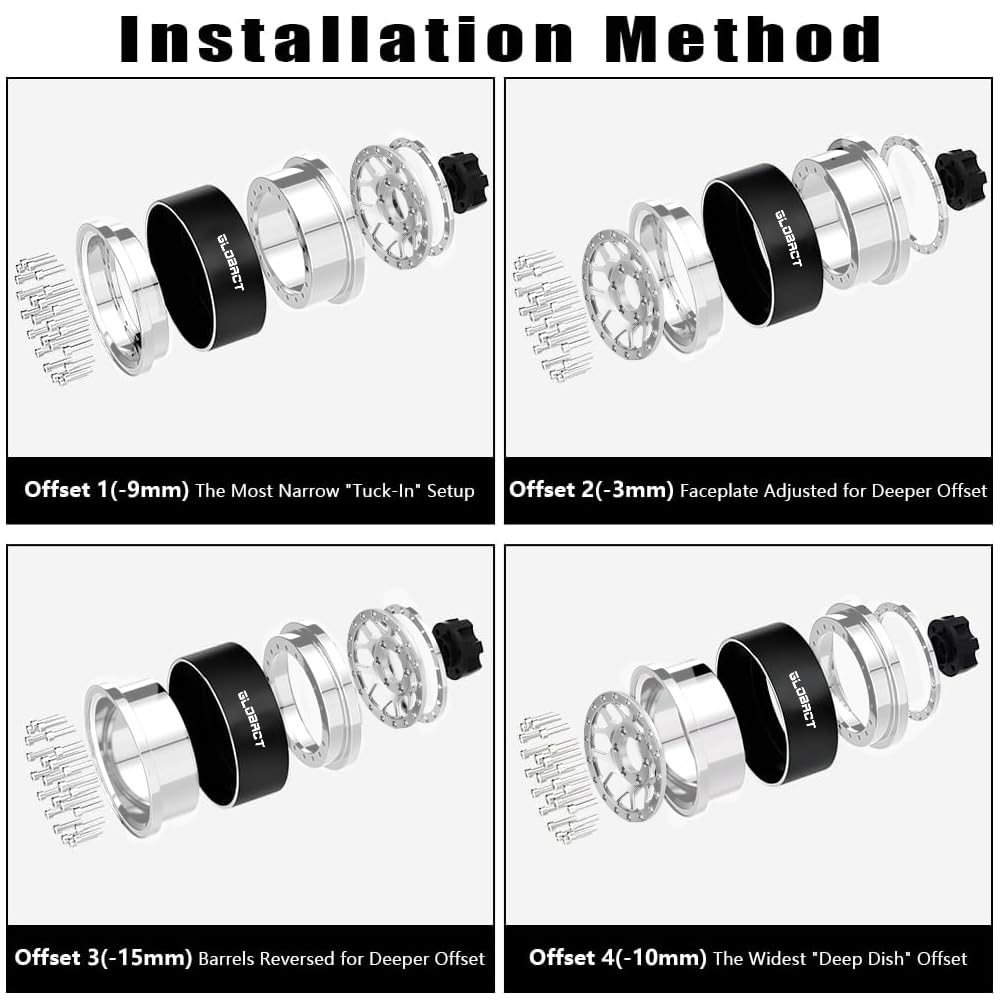 Installation Method

GLOBACT

Offset 1(-9mm) The Most Narrow "Tuck-In" Setup

GLOBACT

Offset 2(-3mm) Faceplate Adjusted for Deeper Offset

GLOBACT

Offset 3(-15mm) Barrels Reversed for Deeper Offset

GLOBACT

Offset 4(-10mm) The Widest "Deep Dish" Offset