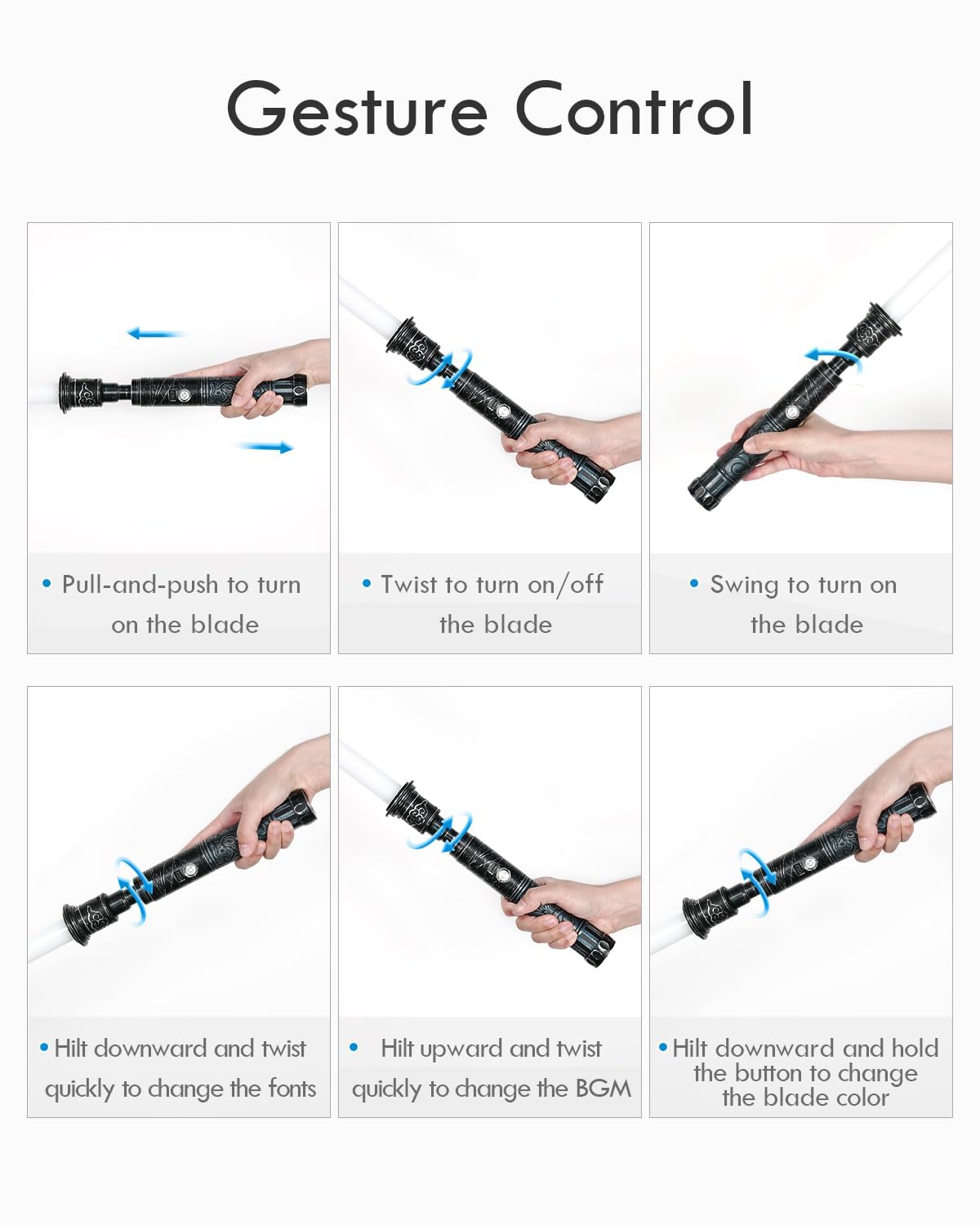 Gesture Control

• Pull-and-push to turn on the blade

• Twist to turn on/off the blade

• Swing to turn on the blade

• Hilt downward and twist quickly to change the fonts

• Hilt upward and twist quickly to change the BGM

• Hilt downward and hold the button to change the blade color