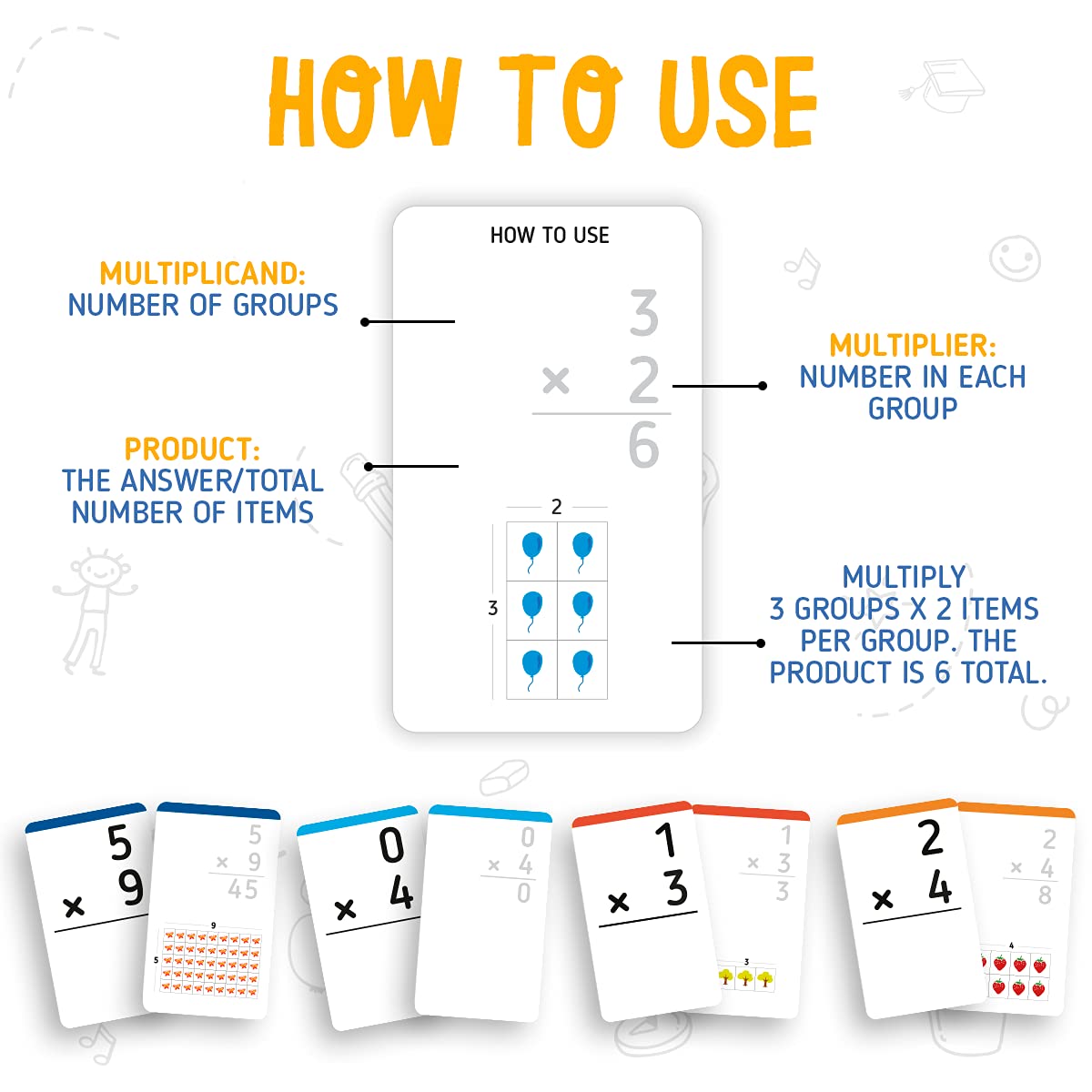 HOW TO USE

MULTIPLICAND:
NUMBER OF GROUPS

PRODUCT:
THE ANSWER/TOTAL NUMBER OF ITEMS

HOW TO USE

3
× 2
6

2
3

MULTIPLIER:
NUMBER IN EACH GROUP

MULTIPLY
3 GROUPS X 2 ITEMS PER GROUP. THE PRODUCT IS 6 TOTAL.

5
× 9

5
× 9
45
9
5

0
× 4

0
× 4
0

1
× 3

1
× 3
3
3

2
× 4

2
× 4
8
4