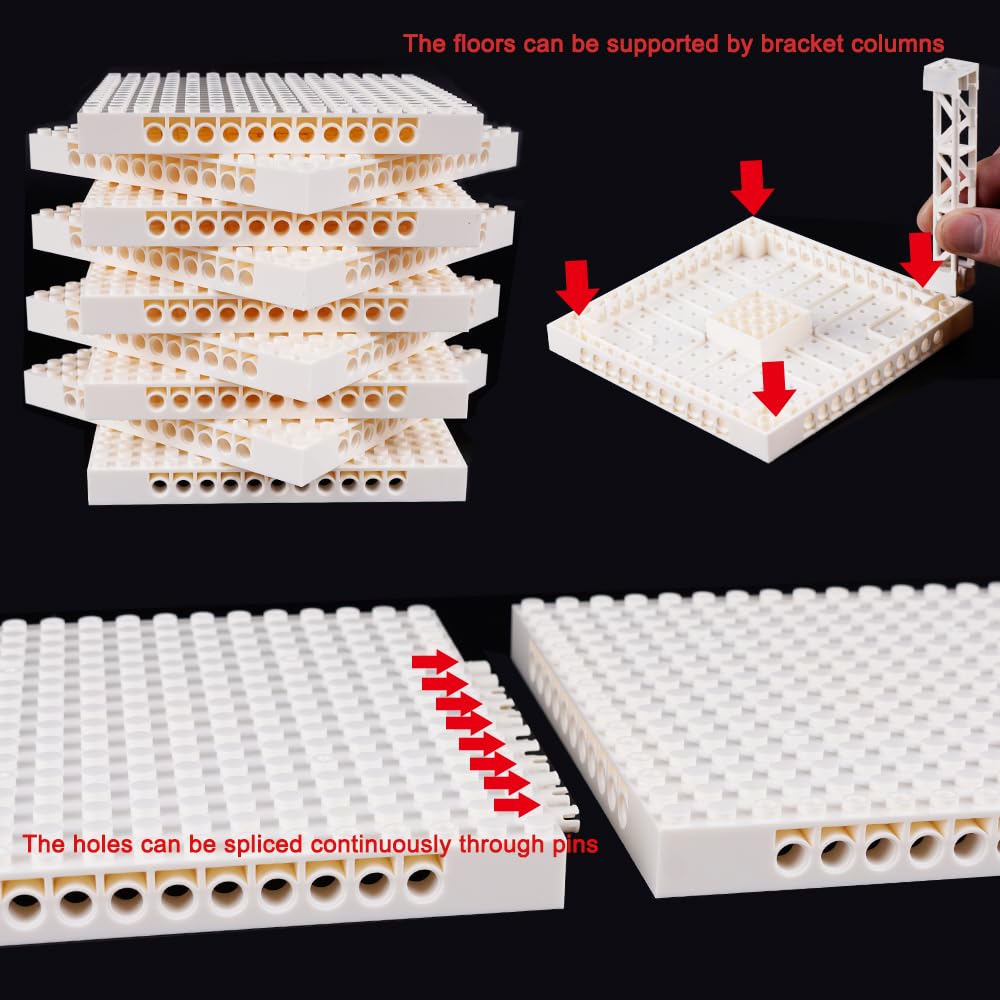 The floors can be supported by bracket columns

The holes can be spliced continuously through pins