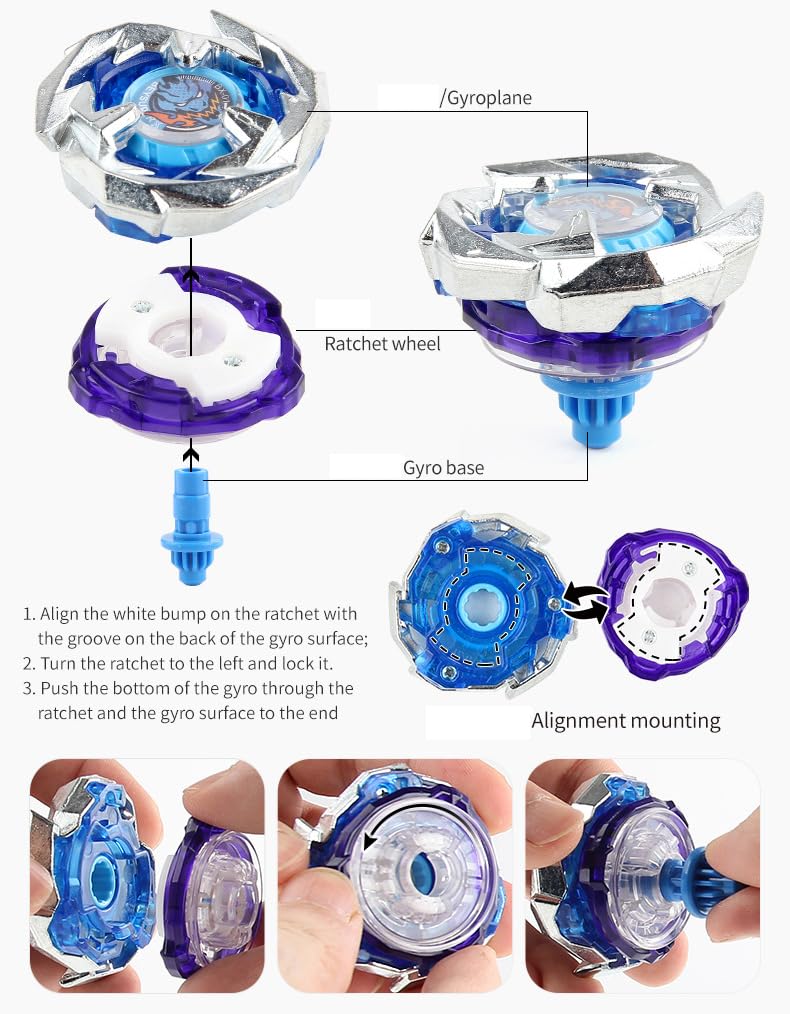 /Gyroplane

Ratchet wheel

Gyro base

1. Align the white bump on the ratchet with the groove on the back of the gyro surface;
2. Turn the ratchet to the left and lock it.
3. Push the bottom of the gyro through the ratchet and the gyro surface to the end

Alignment mounting